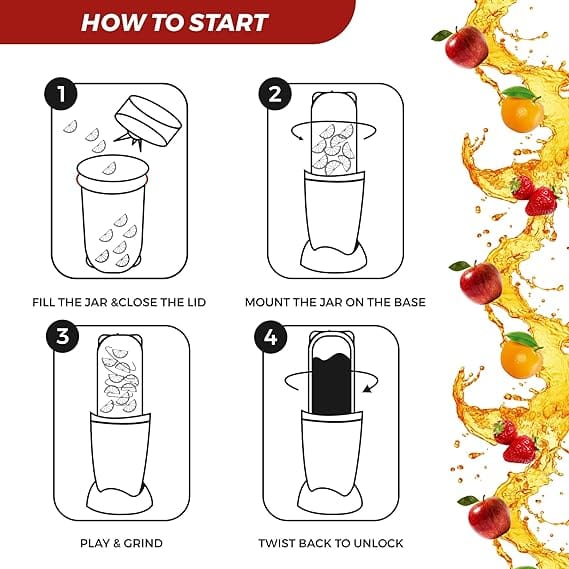 HOW TO START

1

FILL THE JAR &CLOSE THE LID

2

MOUNT THE JAR ON THE BASE

3

PLAY & GRIND

4

TWIST BACK TO UNLOCK