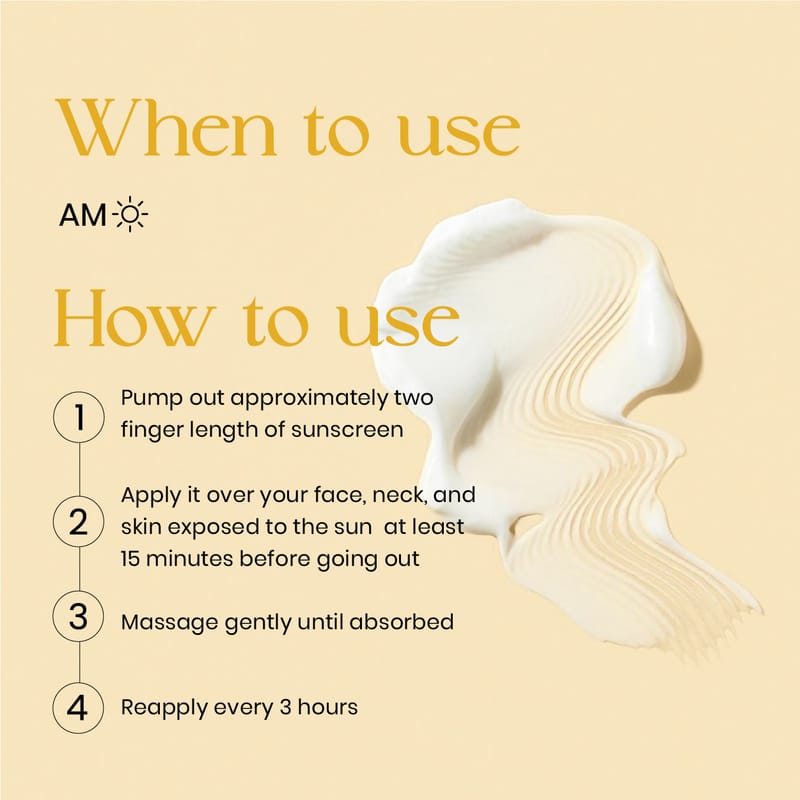 When to use

AM

How to use

1 Pump out approximately two finger length of sunscreen

2 Apply it over your face, neck, and skin exposed to the sun at least 15 minutes before going out

3 Massage gently until absorbed

4 Reapply every 3 hours