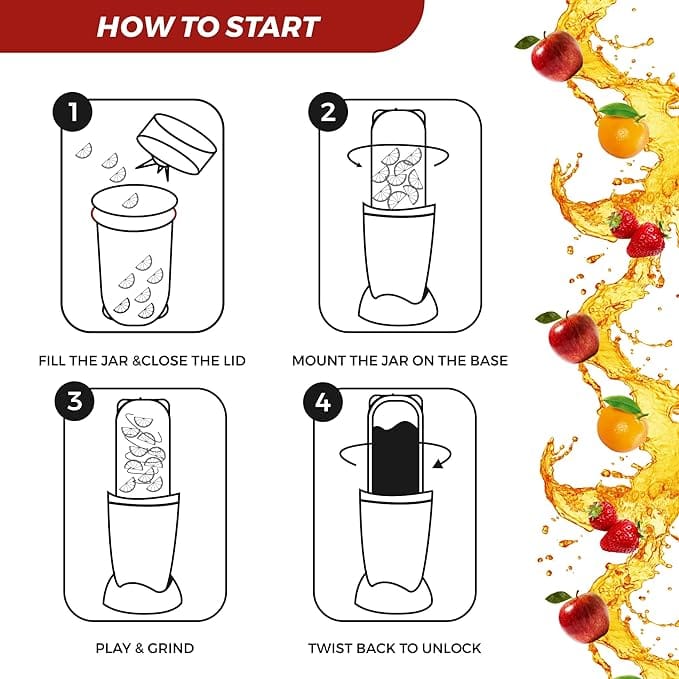 HOW TO START

1

FILL THE JAR &CLOSE THE LID

2

MOUNT THE JAR ON THE BASE

3

PLAY & GRIND

4

TWIST BACK TO UNLOCK