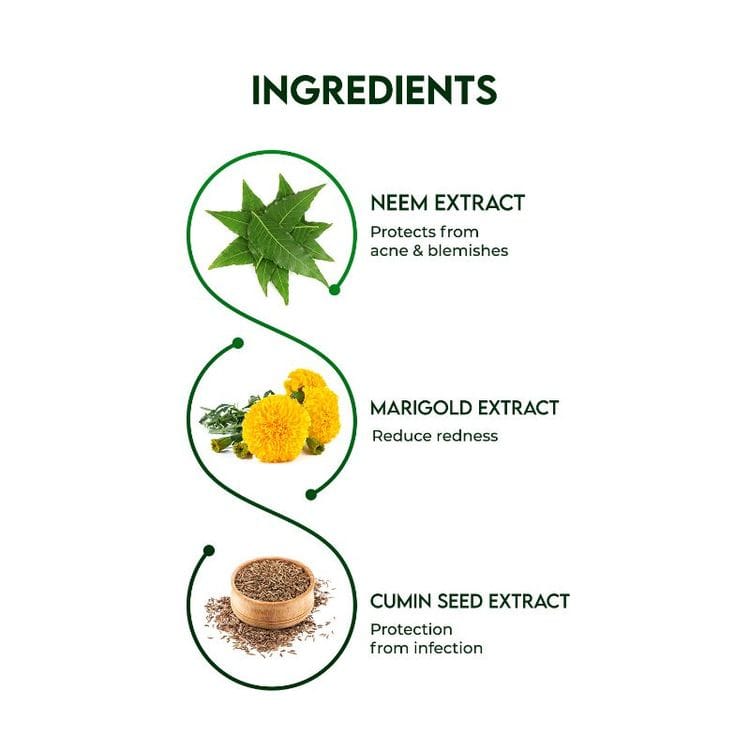 INGREDIENTS

NEEM EXTRACT
Protects from acne & blemishes

MARIGOLD EXTRACT
Reduce redness

CUMIN SEED EXTRACT
Protection from infection