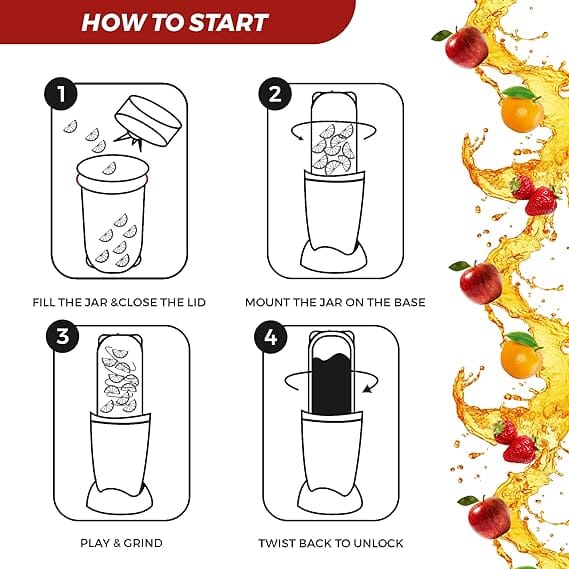 HOW TO START

1

FILL THE JAR &CLOSE THE LID

2

MOUNT THE JAR ON THE BASE

3

PLAY & GRIND

4

TWIST BACK TO UNLOCK