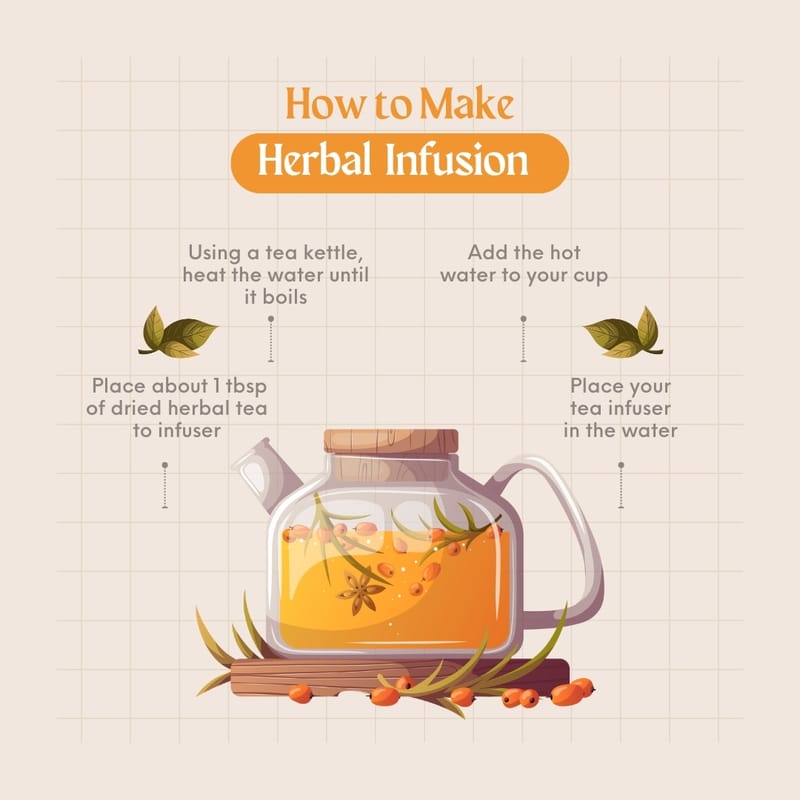 How to Make
Herbal Infusion

Using a tea kettle, heat the water until it boils

Add the hot water to your cup

Place about 1 tbsp of dried herbal tea to infuser

Place your tea infuser in the water