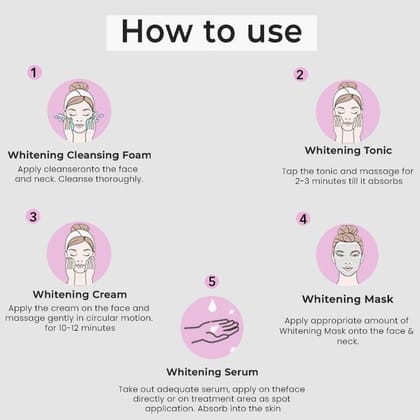 How to use

1

Whitening Cleansing Foam

Apply cleanseronto the face and neck. Cleanse thoroughly.

2

Whitening Tonic

Tap the tonic and massage for 2-3 minutes till it absorbs

3

Whitening Cream

Apply the cream on the face and massage gently in circular motion. for 10-12 minutes

4

Whitening Mask

Apply appropriate amount of Whitening Mask onto the face & neck.

5

Whitening Serum

Take out adequate serum, apply on theface directly or on treatment area as spot application. Absorb into the skin