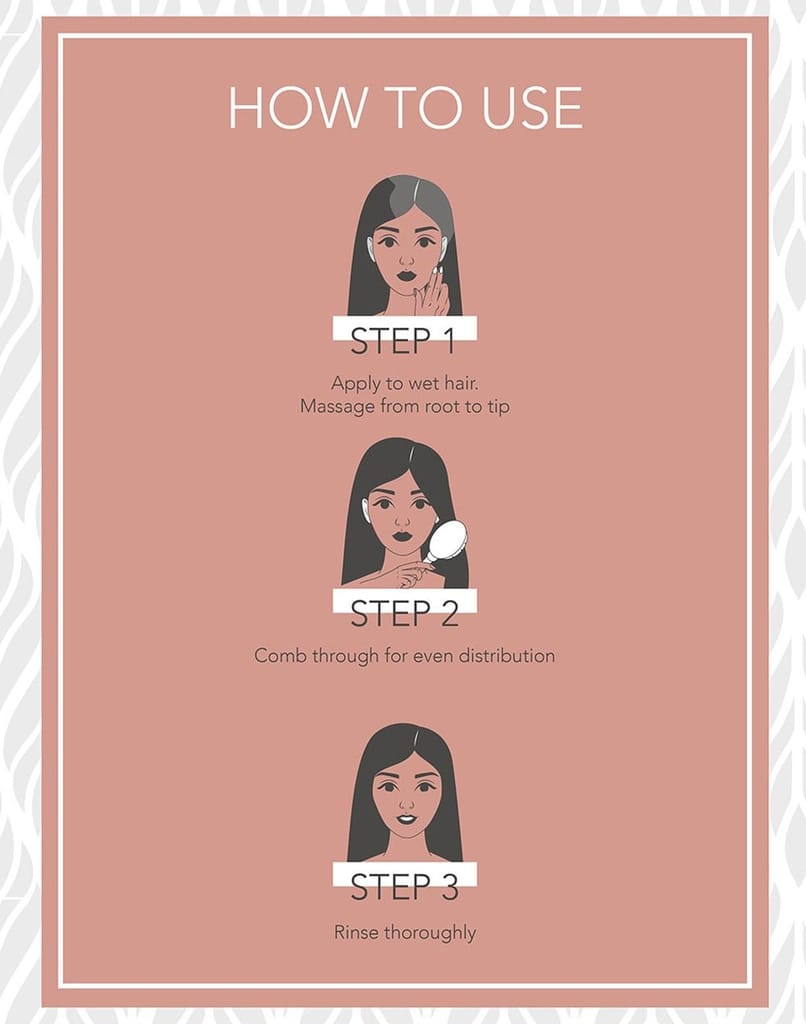 HOW TO USE

STEP 1

Apply to wet hair.
Massage from root to tip

STEP 2

Comb through for even distribution

STEP 3

Rinse thoroughly