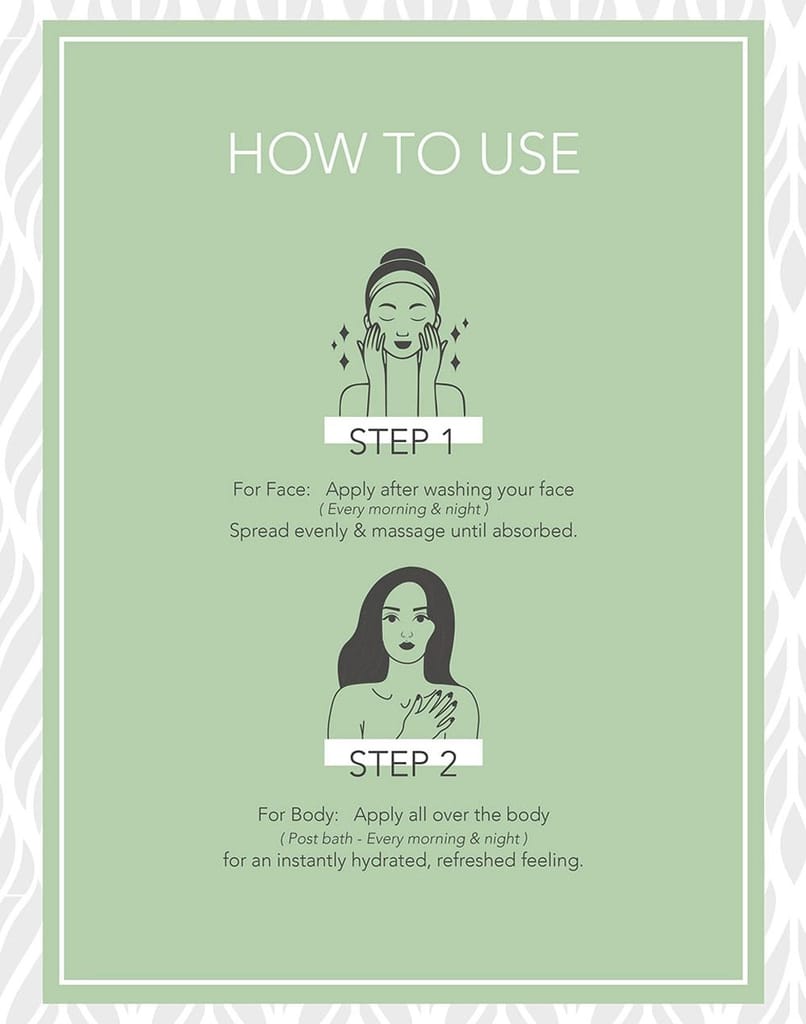 HOW TO USE

STEP 1

For Face: Apply after washing your face
( Every morning & night )
Spread evenly & massage until absorbed.

STEP 2

For Body: Apply all over the body
( Post bath - Every morning & night )
for an instantly hydrated, refreshed feeling.