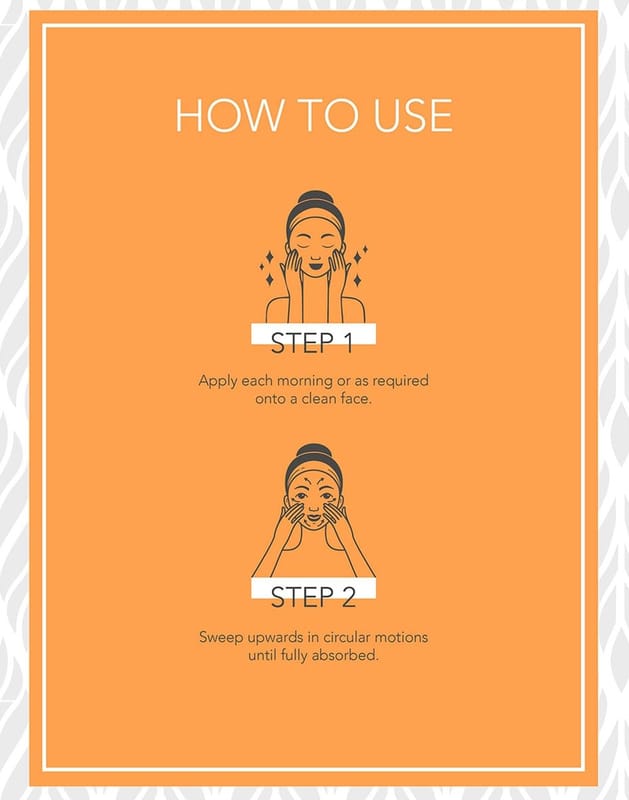 HOW TO USE

STEP 1

Apply each morning or as required onto a clean face.

STEP 2

Sweep upwards in circular motions until fully absorbed.