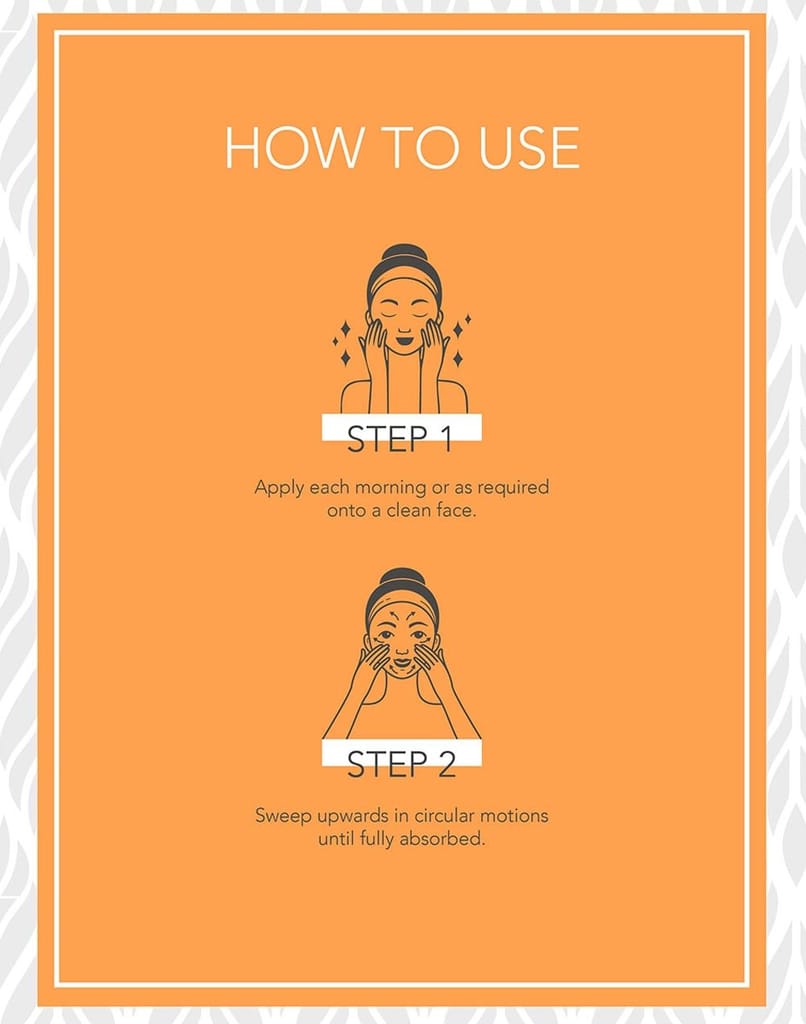 HOW TO USE

STEP 1

Apply each morning or as required onto a clean face.

STEP 2

Sweep upwards in circular motions until fully absorbed.