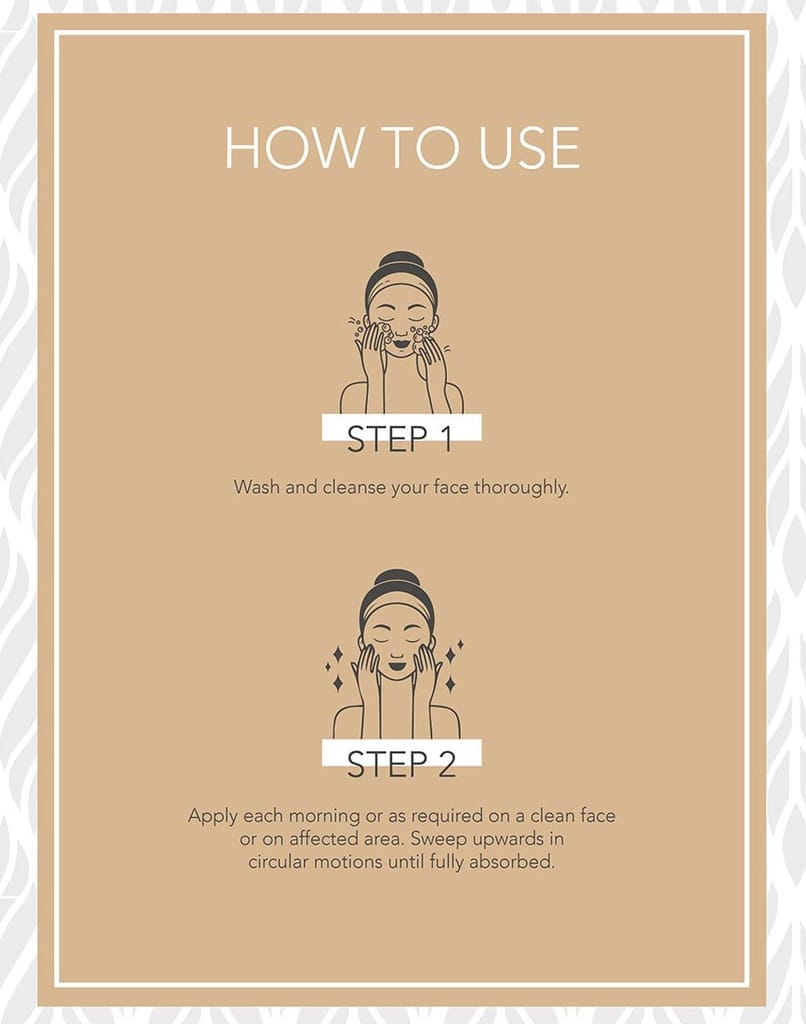 HOW TO USE

STEP 1

Wash and cleanse your face thoroughly.

STEP 2

Apply each morning or as required on a clean face or on affected area. Sweep upwards in circular motions until fully absorbed.