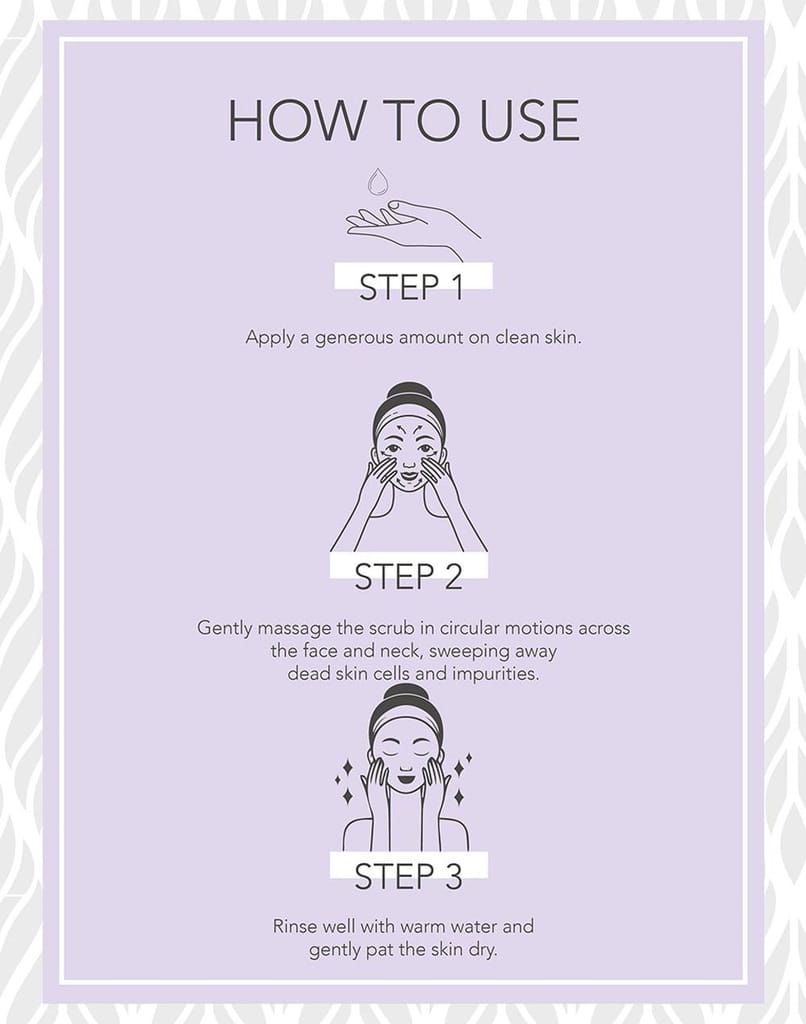 HOW TO USE

STEP 1

Apply a generous amount on clean skin.

STEP 2

Gently massage the scrub in circular motions across the face and neck, sweeping away dead skin cells and impurities.

STEP 3

Rinse well with warm water and gently pat the skin dry.