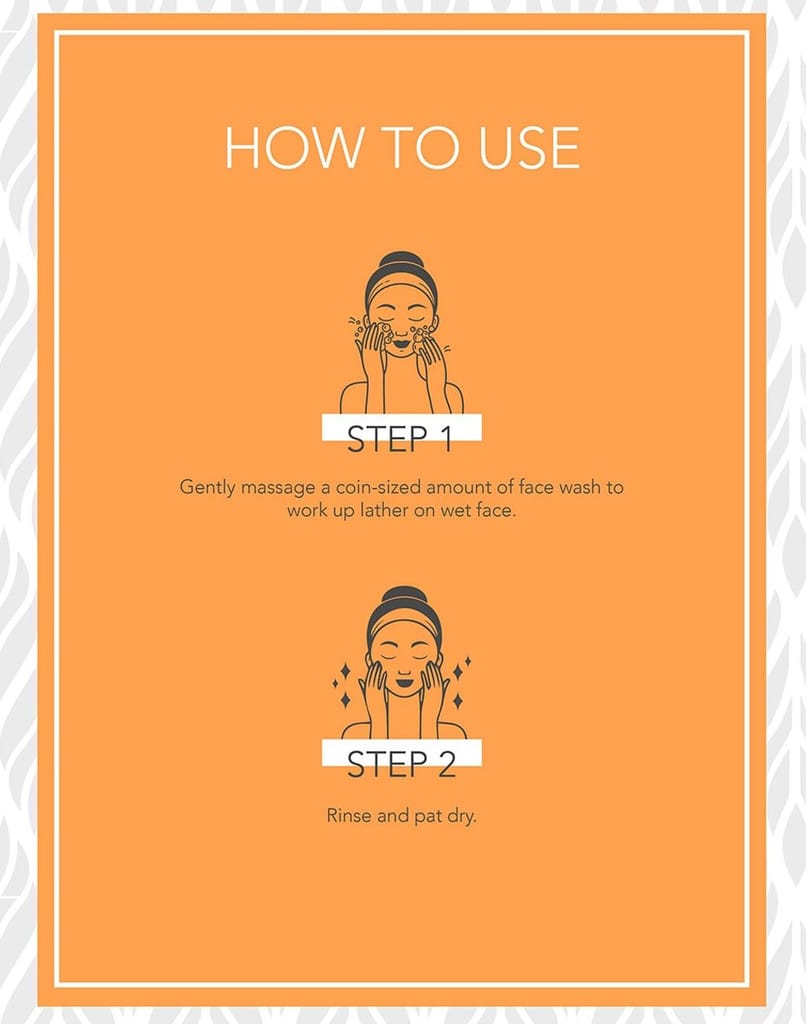 HOW TO USE

STEP 1

Gently massage a coin-sized amount of face wash to work up lather on wet face.

STEP 2

Rinse and pat dry.