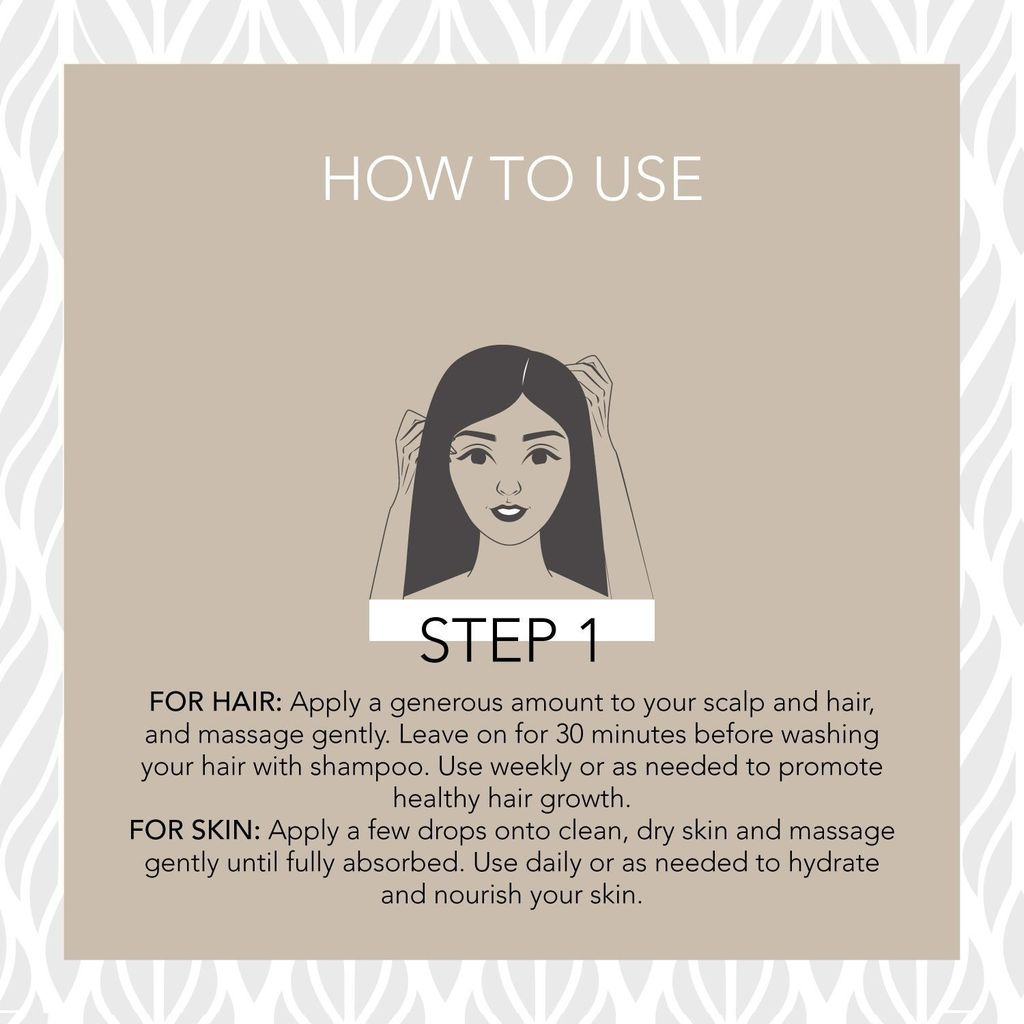 HOW TO USE

STEP 1

FOR HAIR: Apply a generous amount to your scalp and hair, and massage gently. Leave on for 30 minutes before washing your hair with shampoo. Use weekly or as needed to promote healthy hair growth.
FOR SKIN: Apply a few drops onto clean, dry skin and massage gently until fully absorbed. Use daily or as needed to hydrate and nourish your skin.