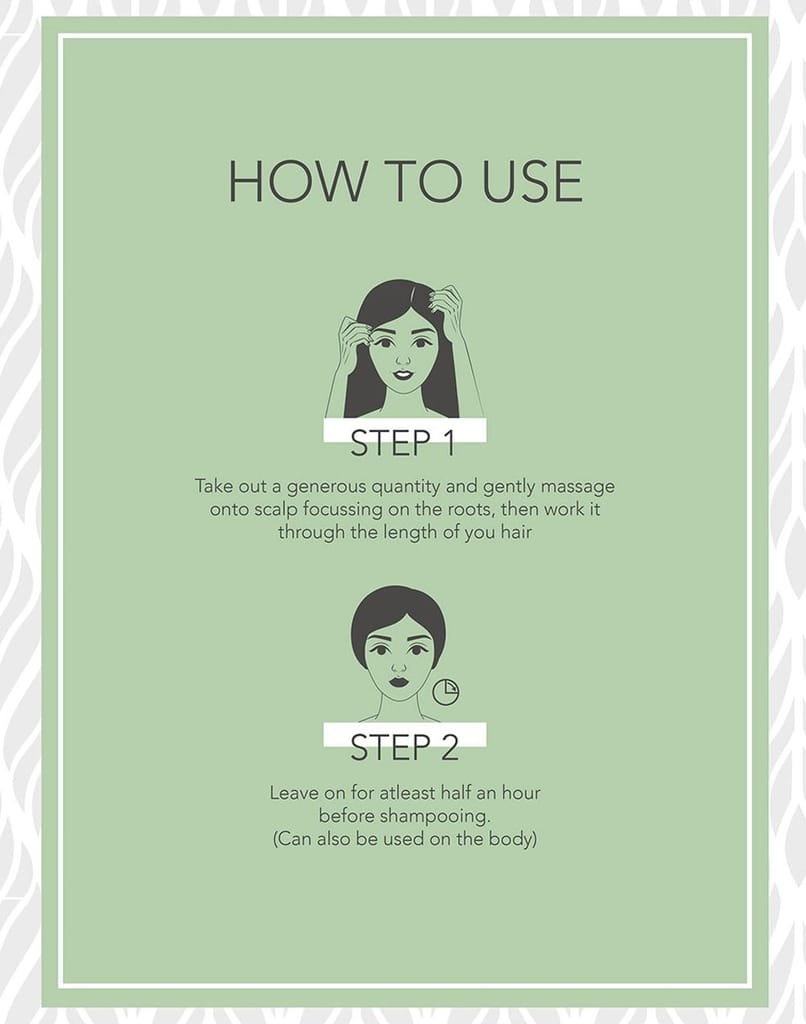 HOW TO USE

STEP 1

Take out a generous quantity and gently massage onto scalp focussing on the roots, then work it through the length of you hair

STEP 2

Leave on for atleast half an hour before shampooing. (Can also be used on the body)