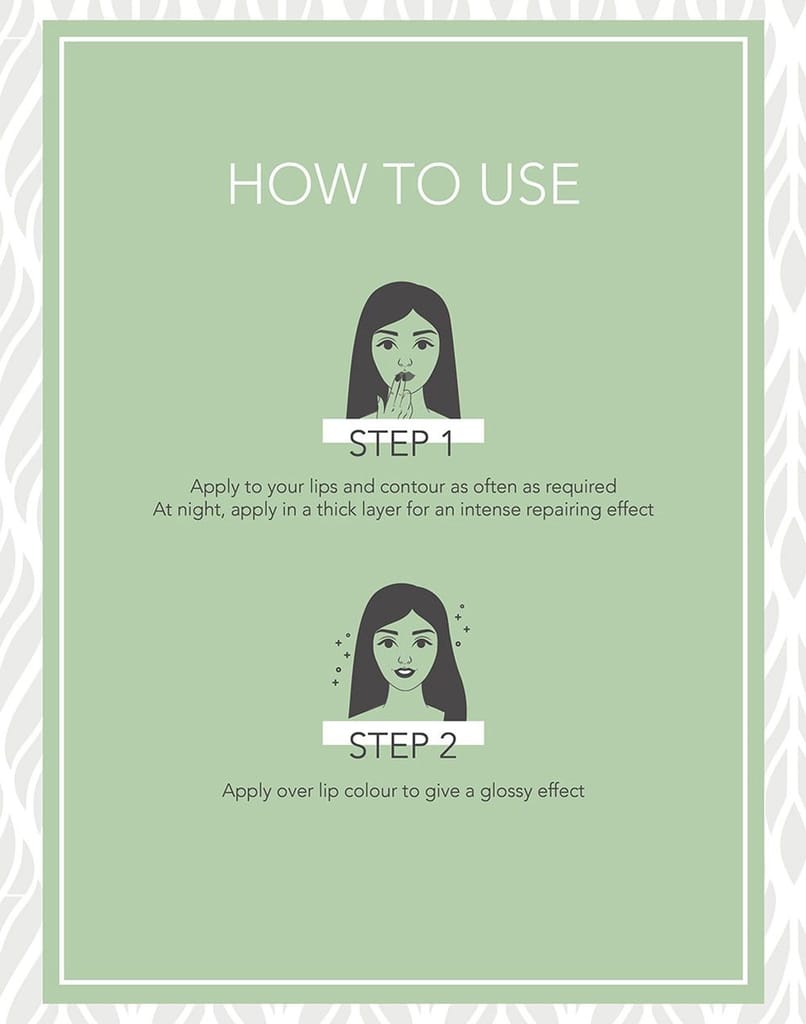 HOW TO USE

STEP 1

Apply to your lips and contour as often as required
At night, apply in a thick layer for an intense repairing effect

STEP 2

Apply over lip colour to give a glossy effect