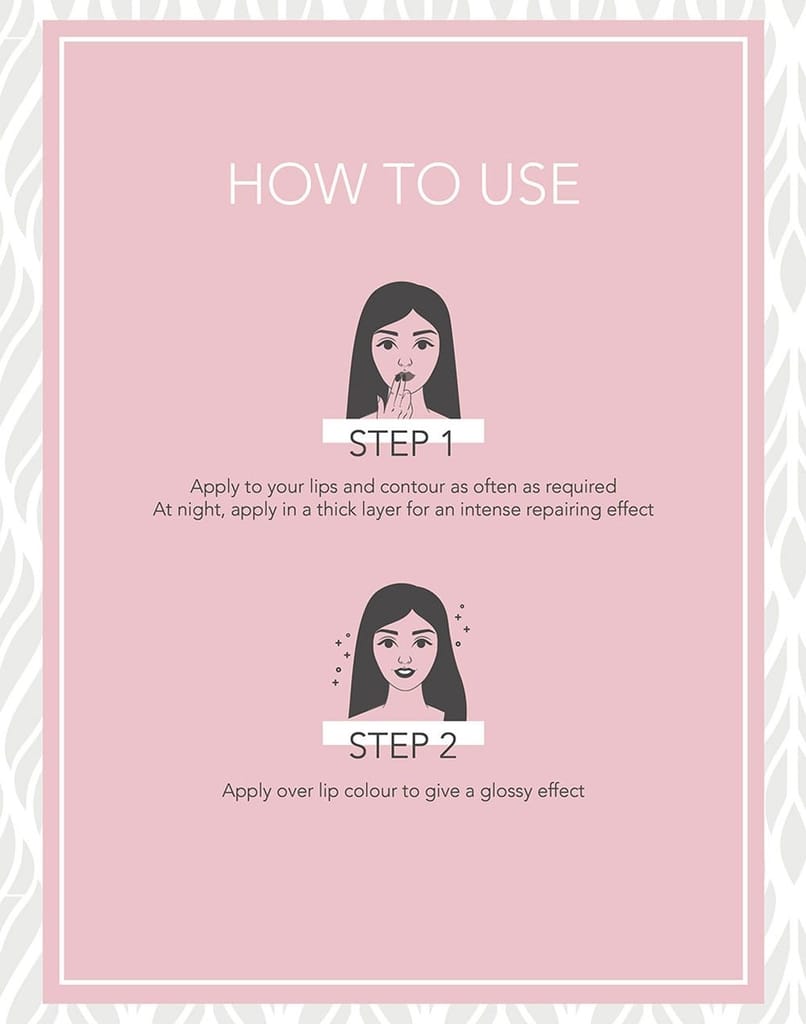 HOW TO USE

STEP 1

Apply to your lips and contour as often as required
At night, apply in a thick layer for an intense repairing effect

STEP 2

Apply over lip colour to give a glossy effect