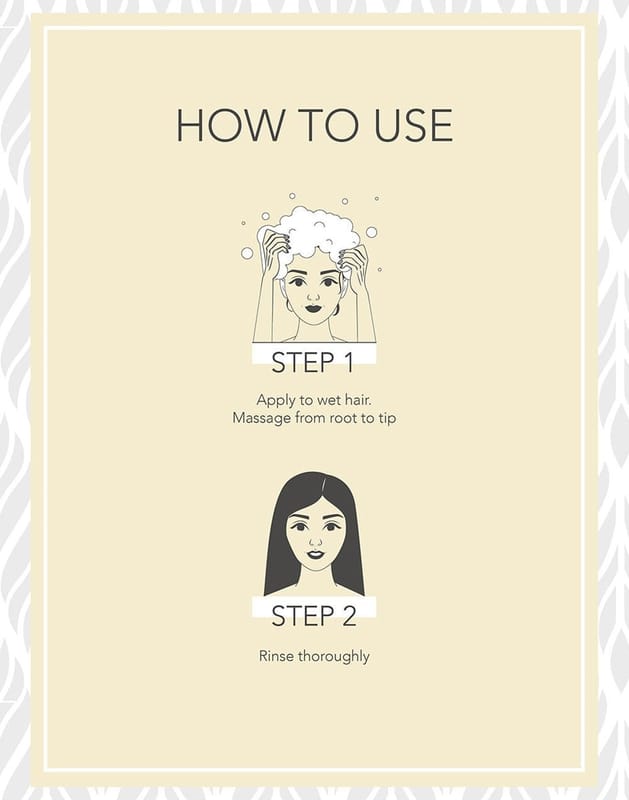 HOW TO USE

STEP 1

Apply to wet hair.
Massage from root to tip

STEP 2

Rinse thoroughly