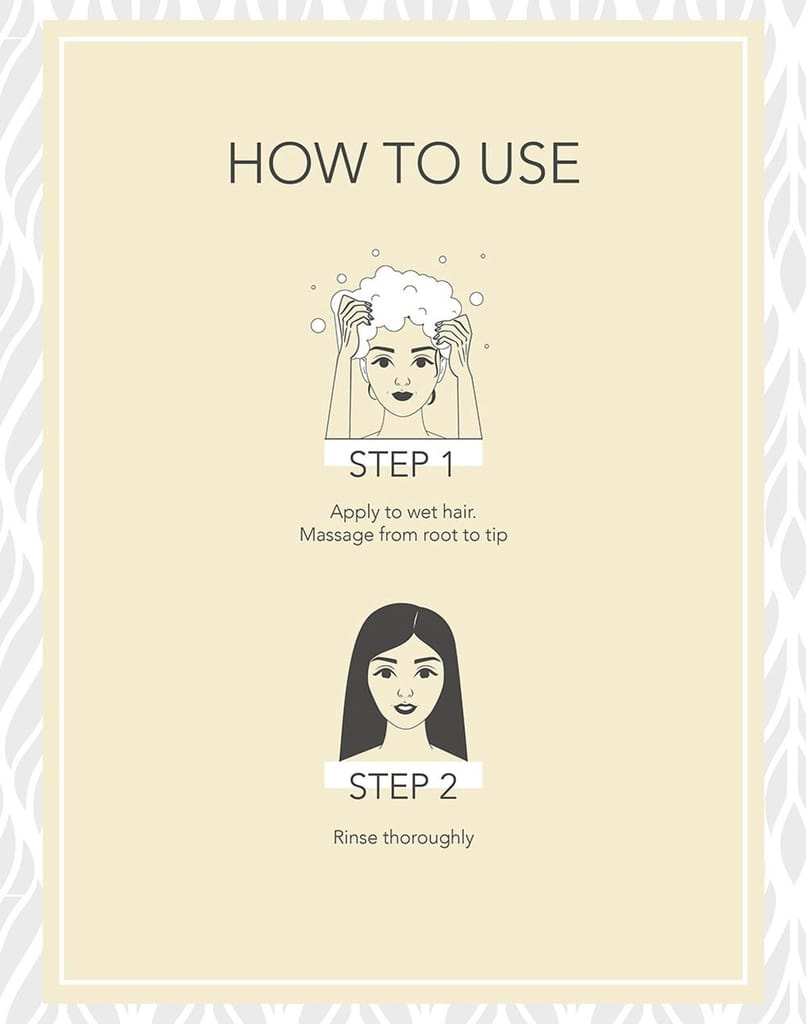 HOW TO USE

STEP 1

Apply to wet hair.
Massage from root to tip

STEP 2

Rinse thoroughly