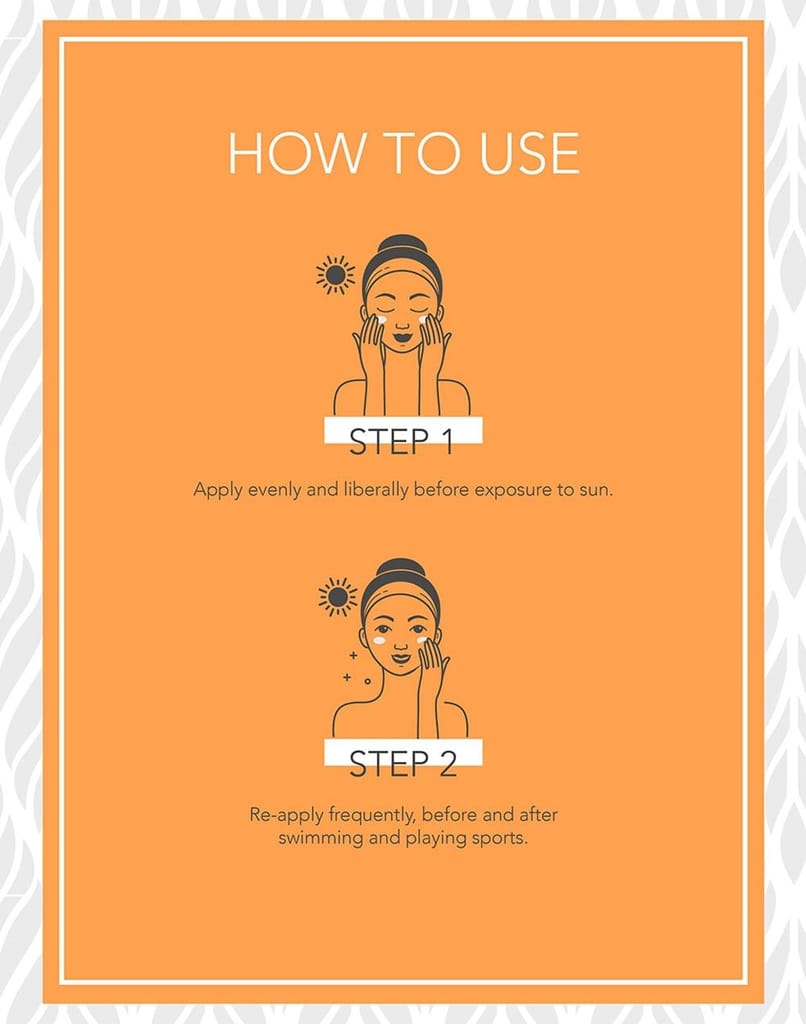 HOW TO USE

STEP 1

Apply evenly and liberally before exposure to sun.

STEP 2

Re-apply frequently, before and after swimming and playing sports.