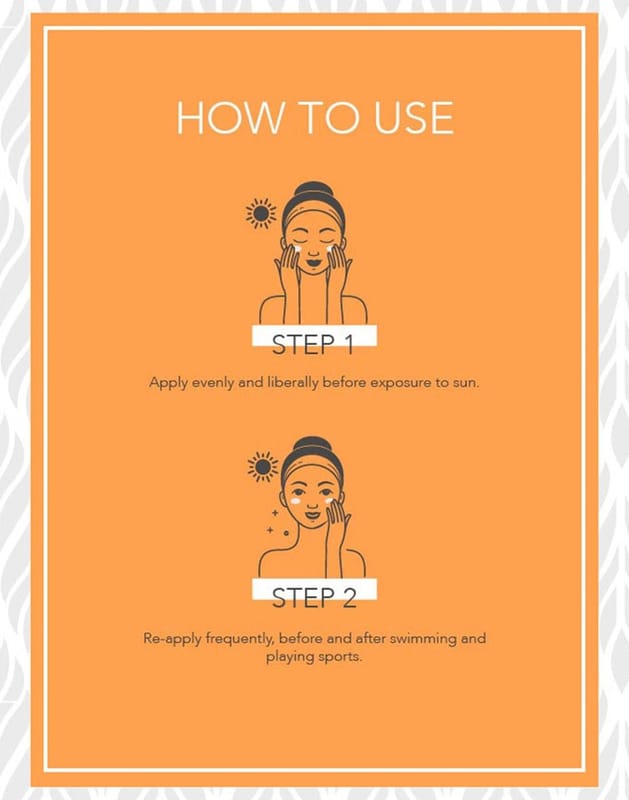 HOW TO USE

STEP 1

Apply evenly and liberally before exposure to sun.

STEP 2

Re-apply frequently, before and after swimming and playing sports.