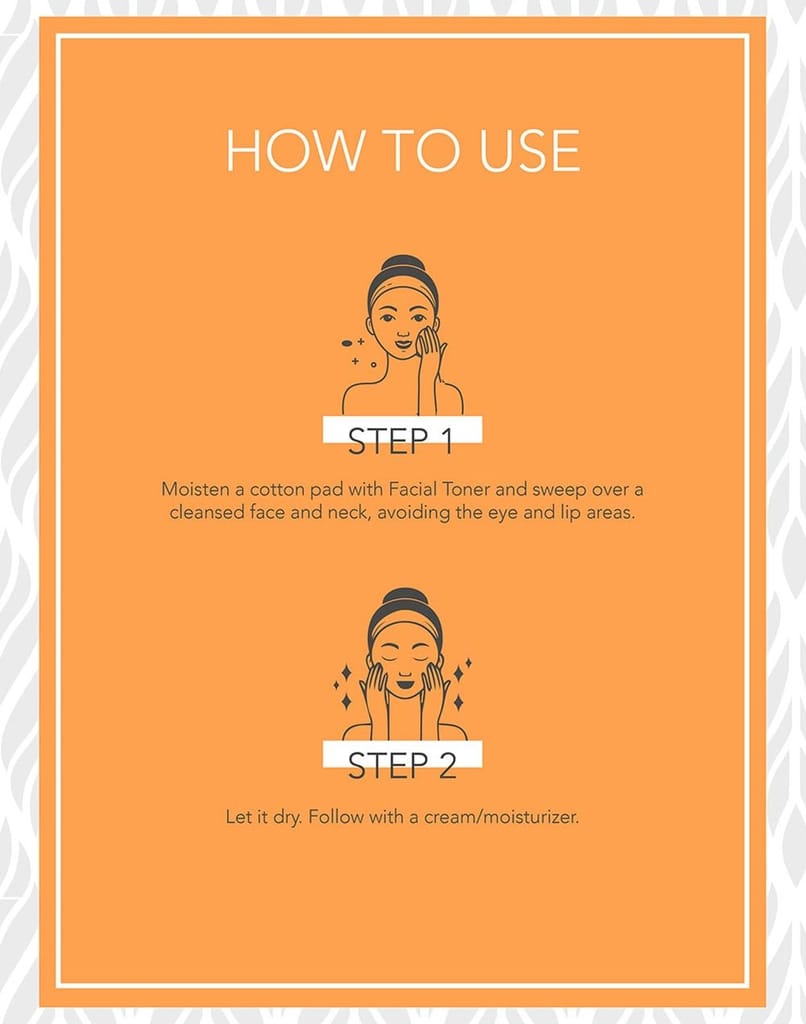 HOW TO USE

STEP 1

Moisten a cotton pad with Facial Toner and sweep over a cleansed face and neck, avoiding the eye and lip areas.

STEP 2

Let it dry. Follow with a cream/moisturizer.