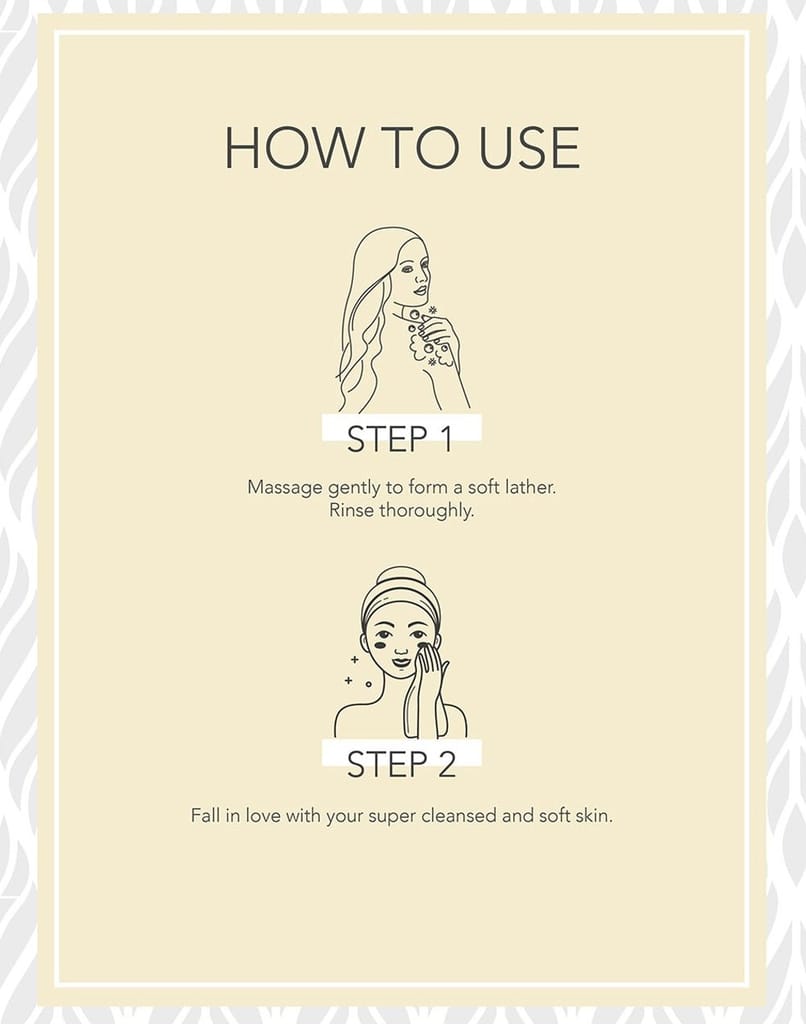 HOW TO USE

STEP 1

Massage gently to form a soft lather. Rinse thoroughly.

STEP 2

Fall in love with your super cleansed and soft skin.