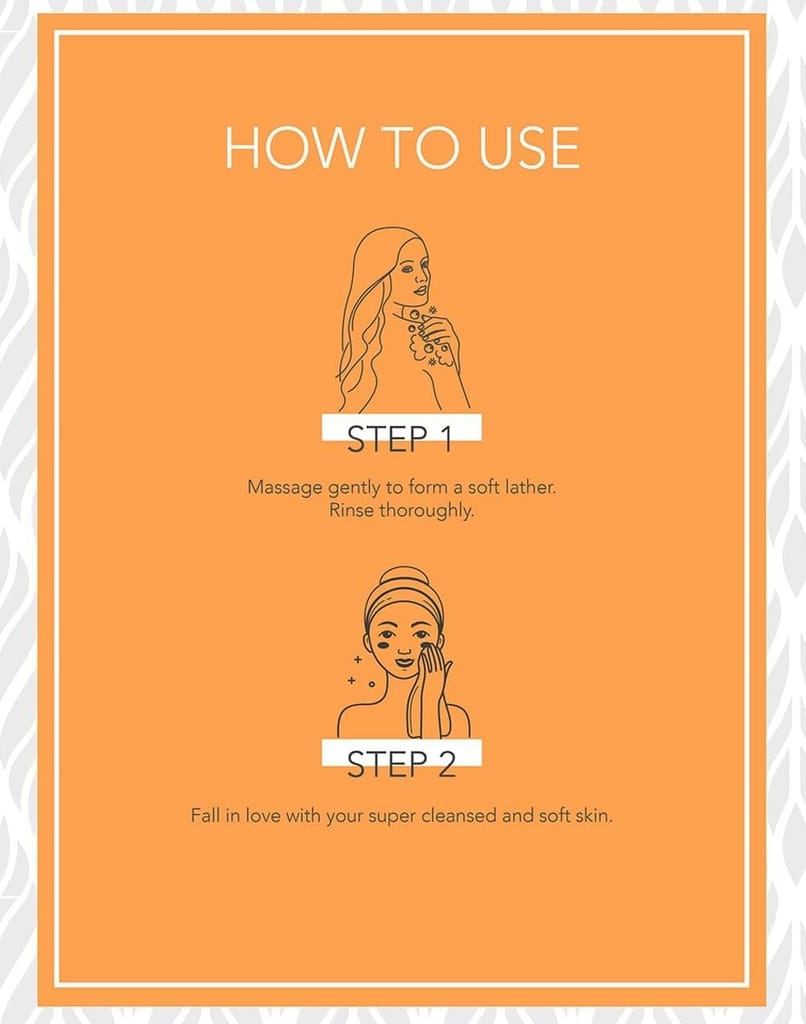 HOW TO USE

STEP 1

Massage gently to form a soft lather. Rinse thoroughly.

STEP 2

Fall in love with your super cleansed and soft skin.