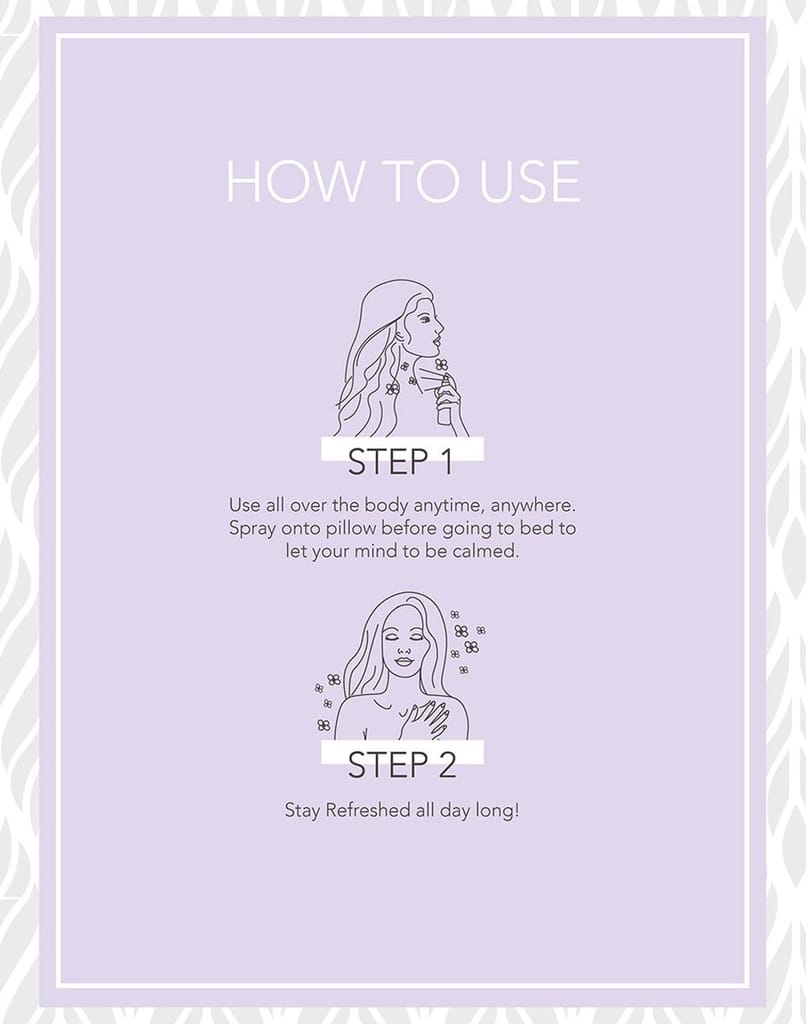 HOW TO USE

STEP 1

Use all over the body anytime, anywhere. Spray onto pillow before going to bed to let your mind to be calmed.

STEP 2

Stay Refreshed all day long!