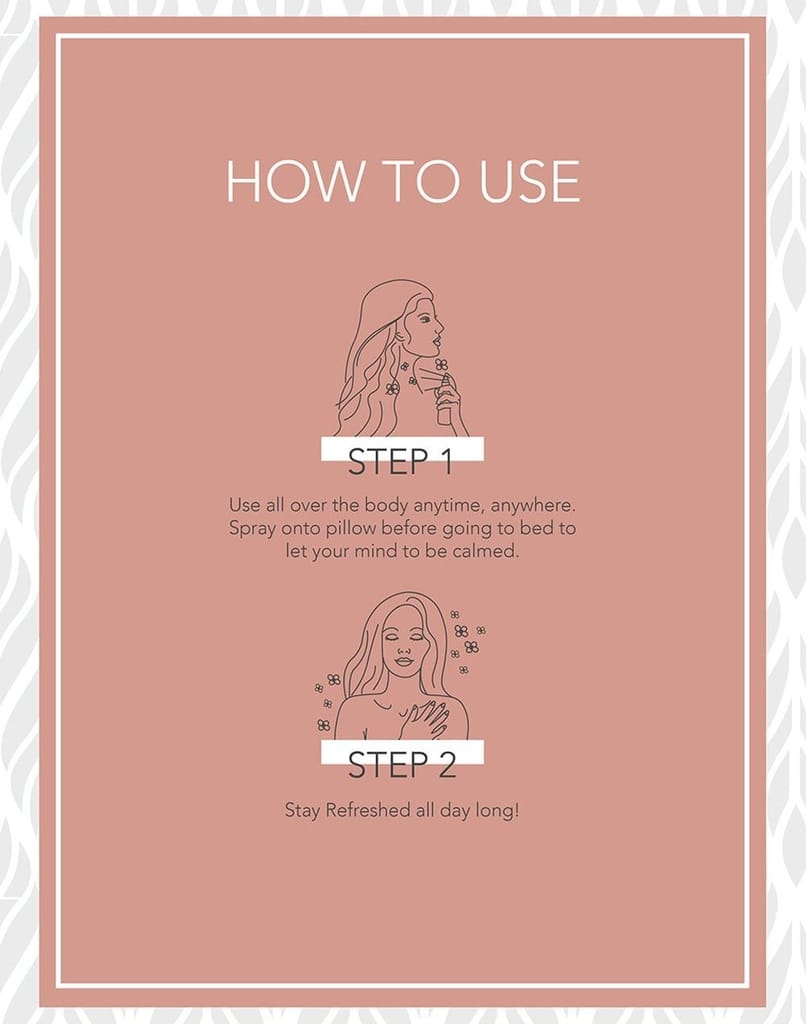 HOW TO USE

STEP 1

Use all over the body anytime, anywhere. Spray onto pillow before going to bed to let your mind to be calmed.

STEP 2

Stay Refreshed all day long!