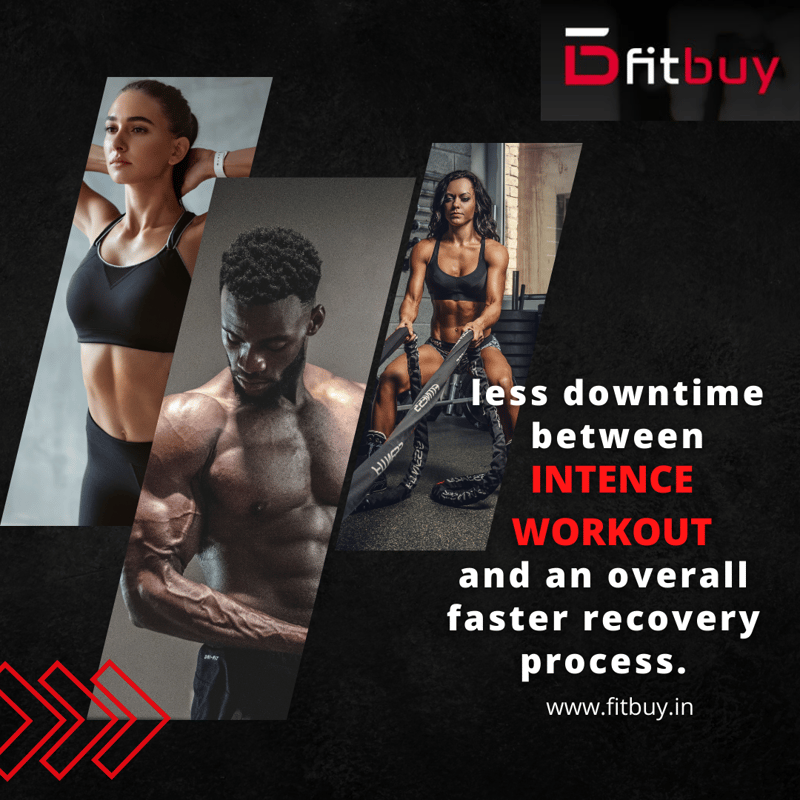 fitbuy

less downtime between INTENCE WORKOUT and an overall faster recovery process.

www.fitbuy.in