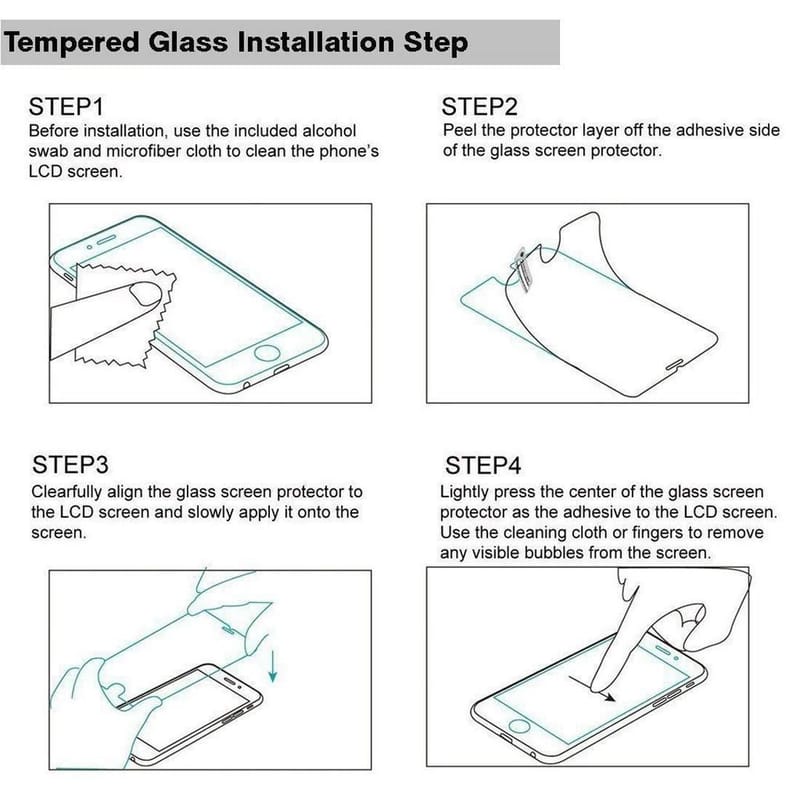 Tempered Glass Installation Step

STEP1
Before installation, use the included alcohol swab and microfiber cloth to clean the phone's LCD screen.

STEP2
Peel the protector layer off the adhesive side of the glass screen protector.

STEP3
Clearfully align the glass screen protector to the LCD screen and slowly apply it onto the screen.

STEP4
Lightly press the center of the glass screen protector as the adhesive to the LCD screen. Use the cleaning cloth or fingers to remove any visible bubbles from the screen.