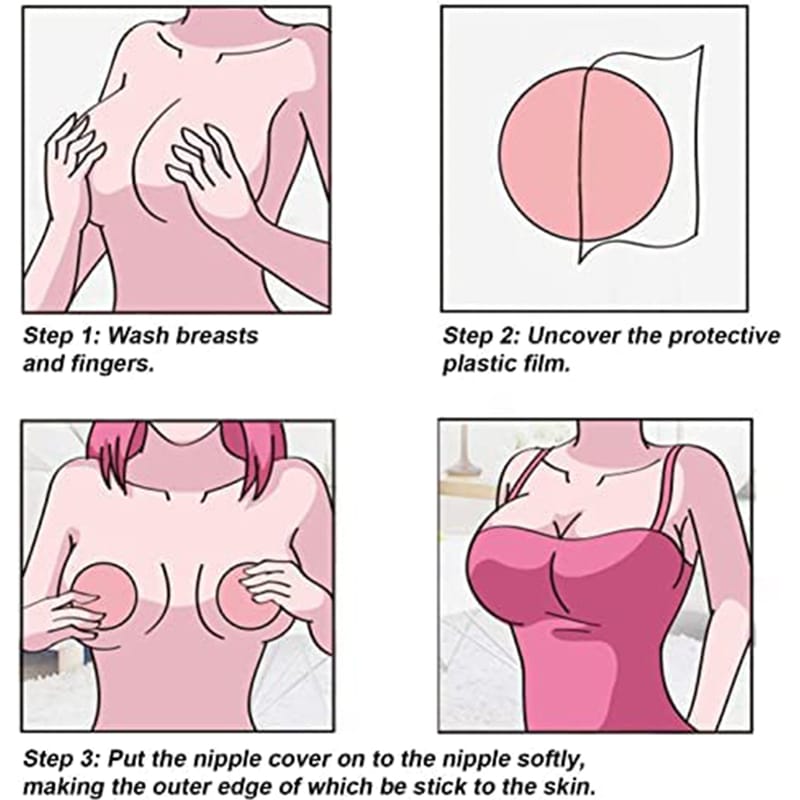 Step 1: Wash breasts and fingers.

Step 2: Uncover the protective plastic film.

Step 3: Put the nipple cover on to the nipple softly, making the outer edge of which be stick to the skin.