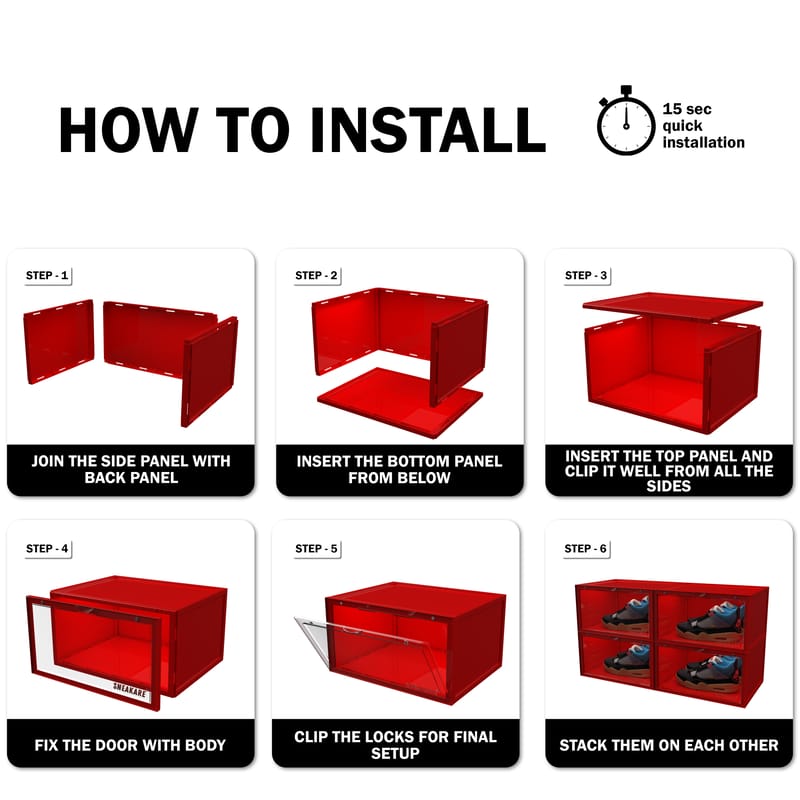 HOW TO INSTALL

15 sec quick installation

STEP - 1

JOIN THE SIDE PANEL WITH BACK PANEL

STEP - 2

INSERT THE BOTTOM PANEL FROM BELOW

STEP - 3

INSERT THE TOP PANEL AND CLIP IT WELL FROM ALL THE SIDES

STEP - 4

SNEAKARE

FIX THE DOOR WITH BODY

STEP - 5

CLIP THE LOCKS FOR FINAL SETUP

STEP - 6

STACK THEM ON EACH OTHER