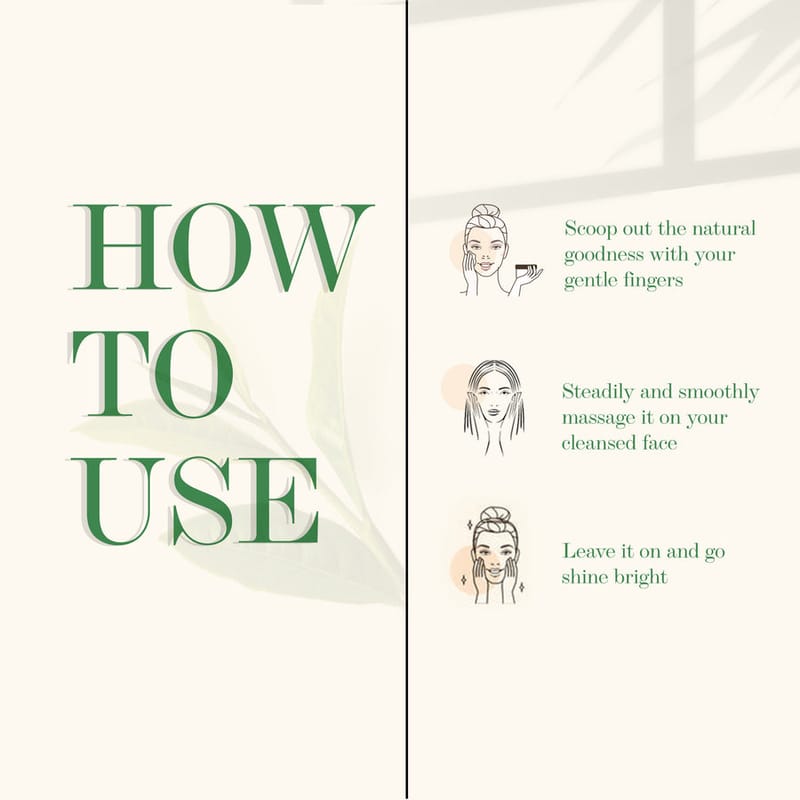 HOW
TO
USE

Scoop out the natural goodness with your gentle fingers

Steadily and smoothly massage it on your cleansed face

Leave it on and go shine bright