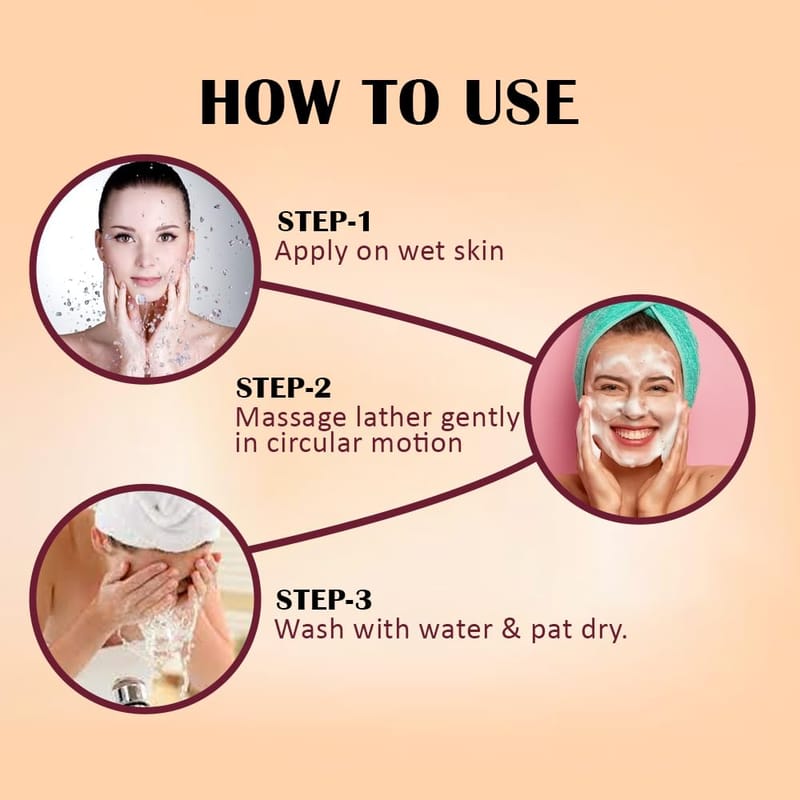 HOW TO USE

STEP-1
Apply on wet skin

STEP-2
Massage lather gently in circular motion

STEP-3
Wash with water & pat dry.