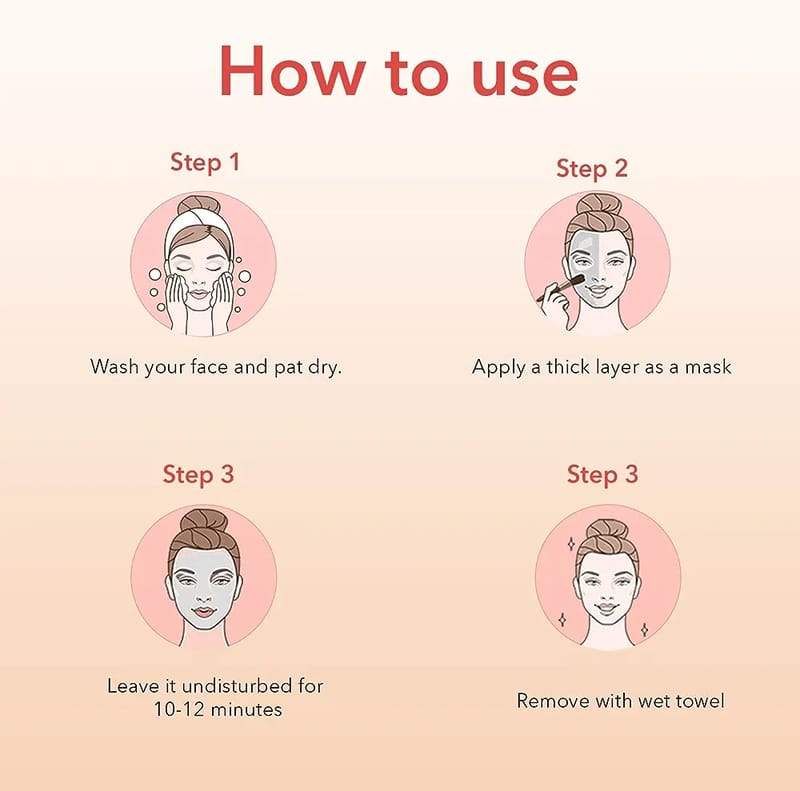 How to use

Step 1

Wash your face and pat dry.

Step 2

Apply a thick layer as a mask

Step 3

Leave it undisturbed for 10-12 minutes

Step 3

Remove with wet towel