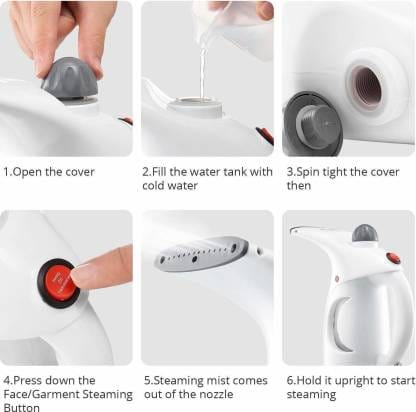 1.Open the cover

2.Fill the water tank with cold water

3.Spin tight the cover then

4.Press down the Face/Garment Steaming Button

5.Steaming mist comes out of the nozzle

6.Hold it upright to start steaming