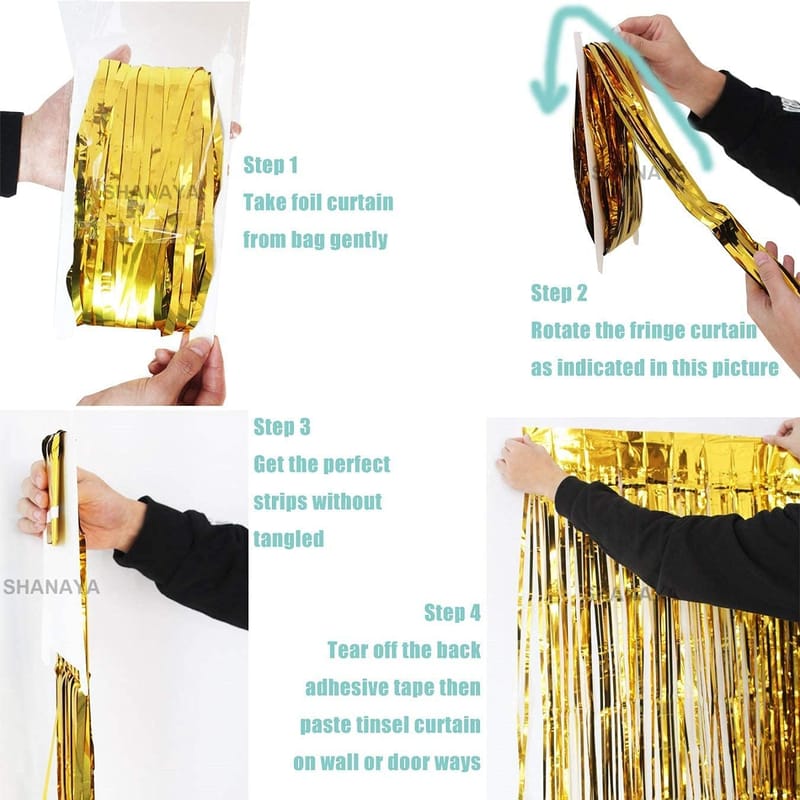 SHANAYA

Step 1
Take foil curtain from bag gently

Step 2
Rotate the fringe curtain as indicated in this picture

Step 3
Get the perfect strips without tangled

SHANAYA

Step 4
Tear off the back adhesive tape then paste tinsel curtain on wall or door ways