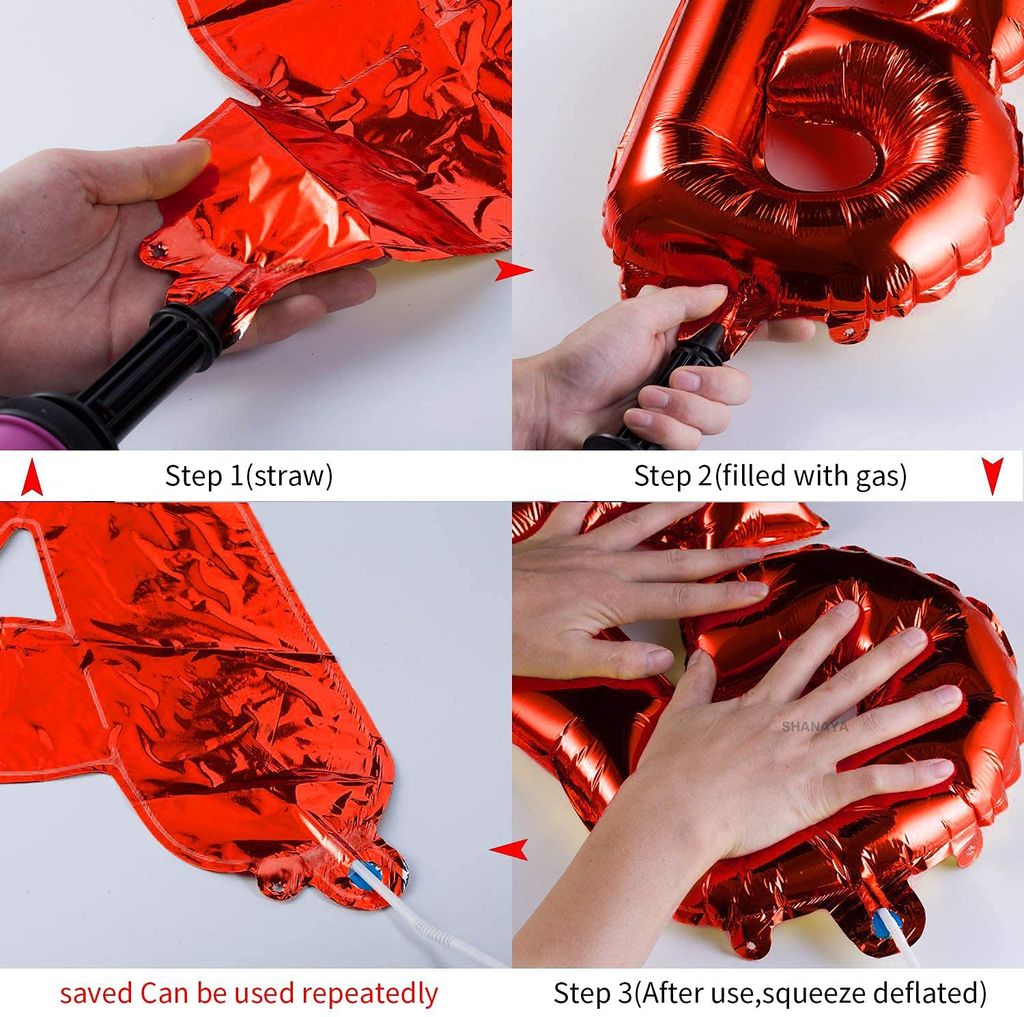 Step 1(straw)

Step 2(filled with gas)

SHANAYA

saved Can be used repeatedly

Step 3(After use,squeeze deflated)