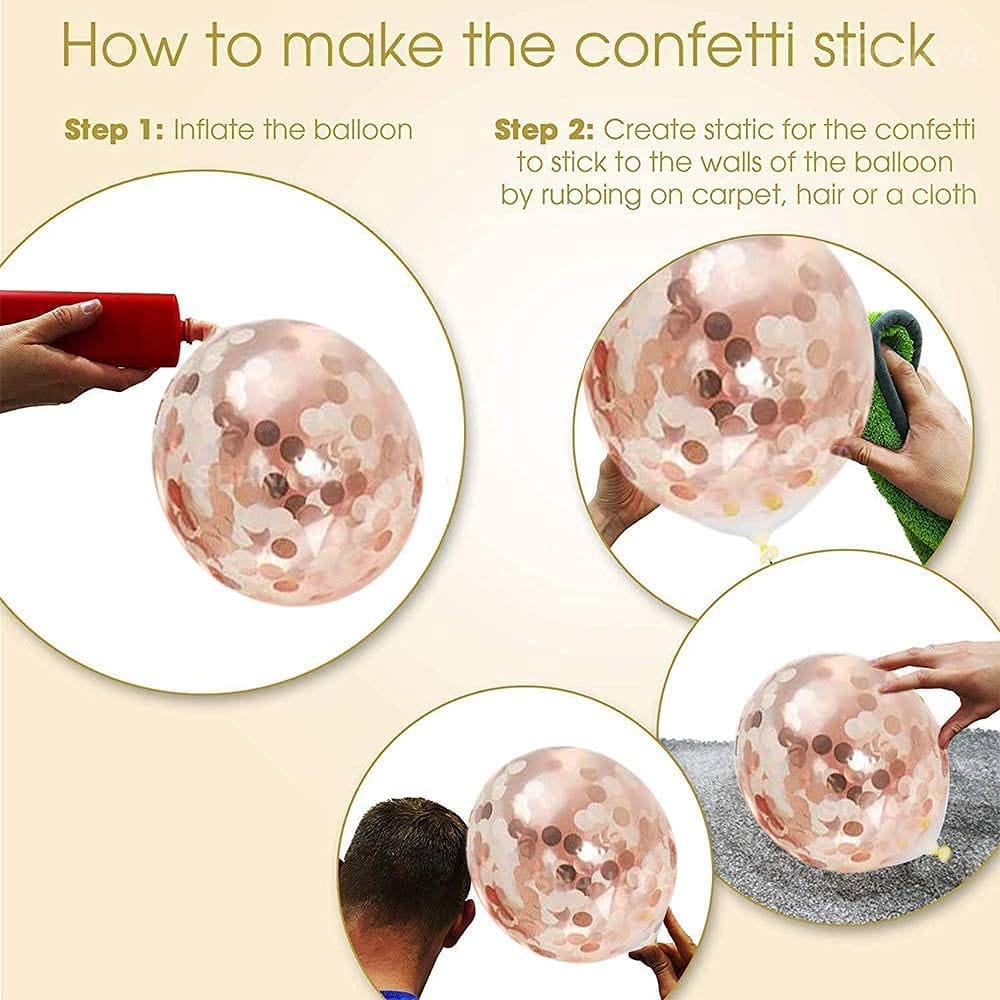 How to make the confetti stick

Step 1: Inflate the balloon

Step 2: Create static for the confetti to stick to the walls of the balloon by rubbing on carpet, hair or a cloth