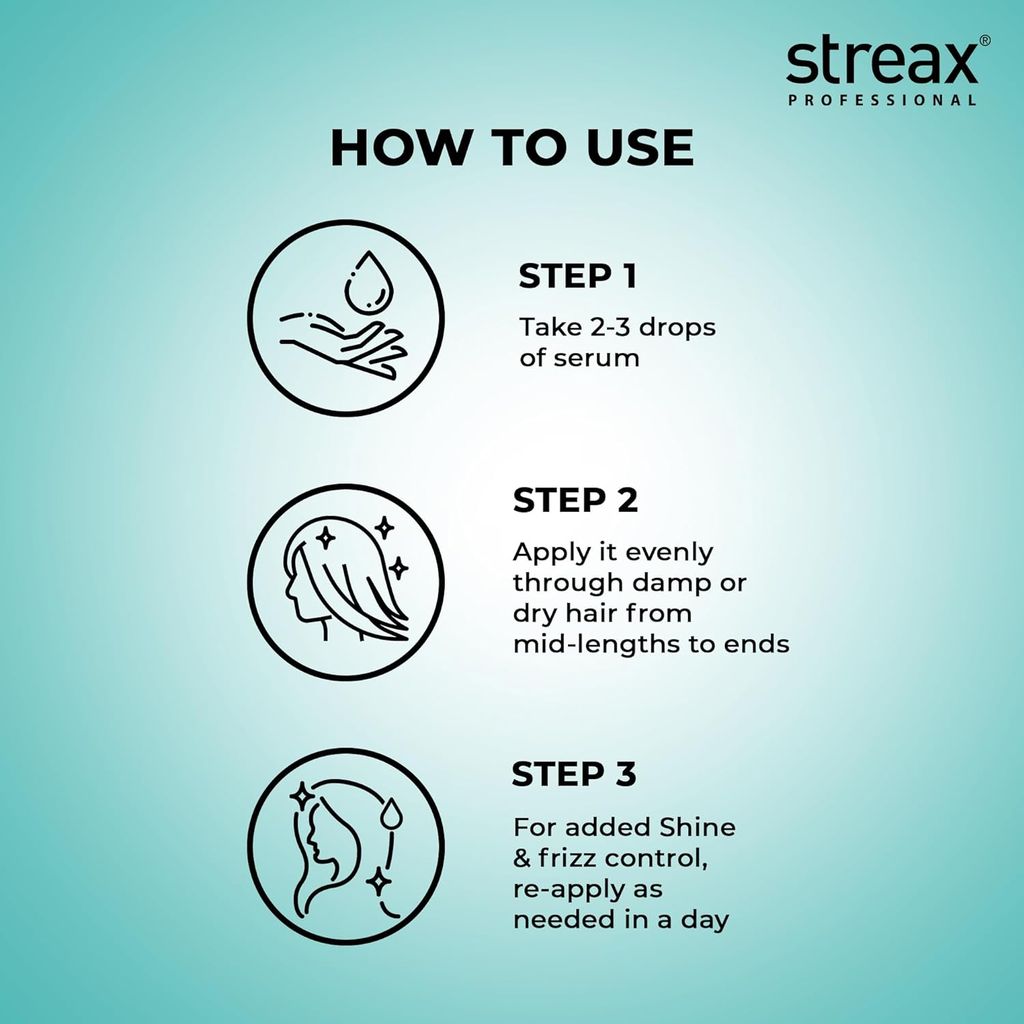 streax®
PROFESSIONAL

HOW TO USE

STEP 1
Take 2-3 drops of serum

STEP 2
Apply it evenly through damp or dry hair from mid-lengths to ends

STEP 3
For added Shine & frizz control, re-apply as needed in a day