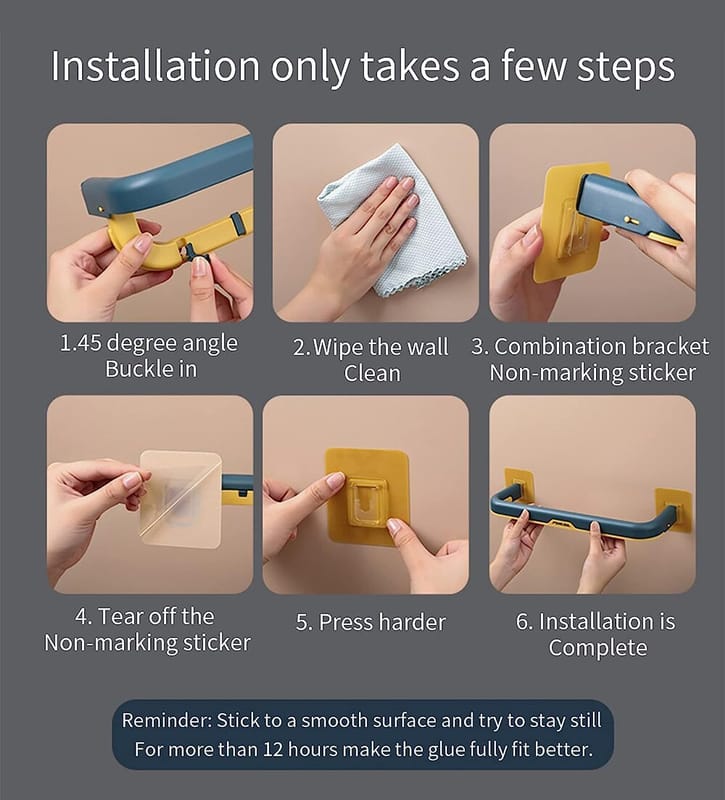 Installation only takes a few steps

1.45 degree angle
Buckle in

2.Wipe the wall
Clean

3. Combination bracket
Non-marking sticker

4. Tear off the
Non-marking sticker

5. Press harder

6. Installation is
Complete

Reminder: Stick to a smooth surface and try to stay still
For more than 12 hours make the glue fully fit better.