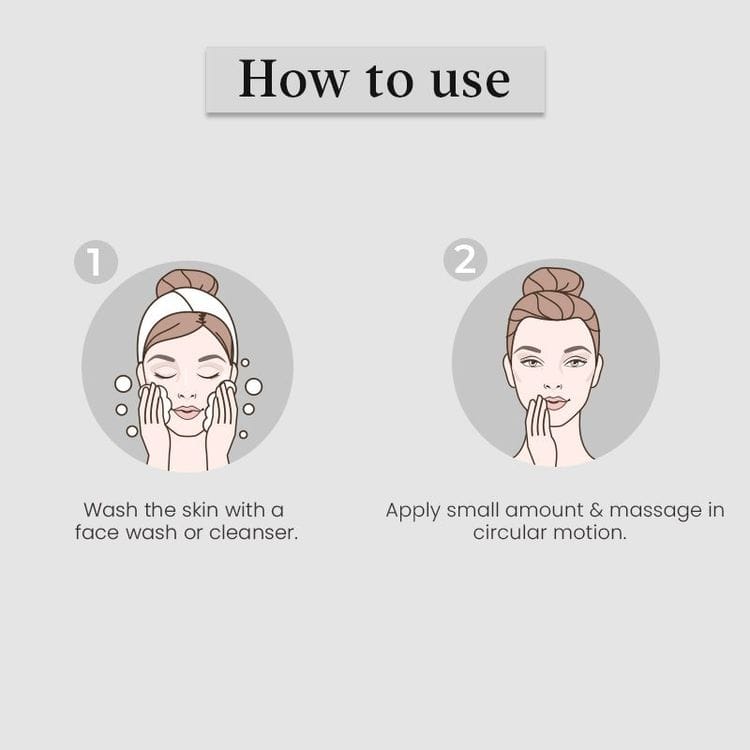 How to use

1

Wash the skin with a face wash or cleanser.

2

Apply small amount & massage in circular motion.