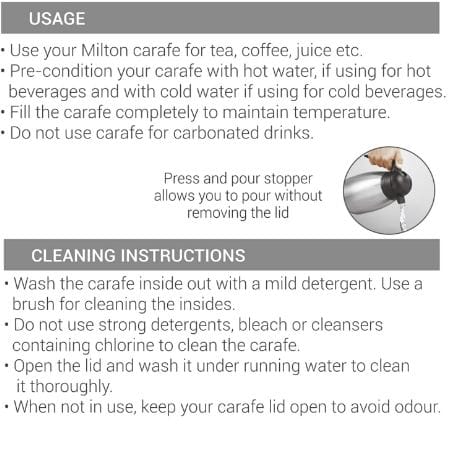 USAGE

• Use your Milton carafe for tea, coffee, juice etc.
• Pre-condition your carafe with hot water, if using for hot beverages and with cold water if using for cold beverages.
• Fill the carafe completely to maintain temperature.
• Do not use carafe for carbonated drinks.

Press and pour stopper allows you to pour without removing the lid

CLEANING INSTRUCTIONS

• Wash the carafe inside out with a mild detergent. Use a brush for cleaning the insides.
• Do not use strong detergents, bleach or cleansers containing chlorine to clean the carafe.
• Open the lid and wash it under running water to clean it thoroughly.
• When not in use, keep your carafe lid open to avoid odour.