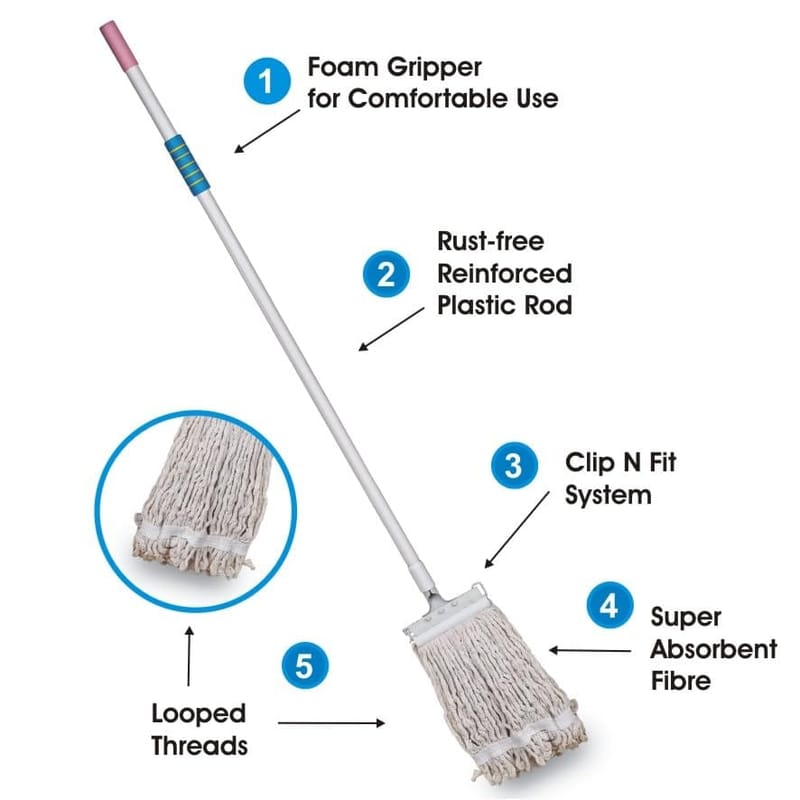 1 Foam Gripper for Comfortable Use

2 Rust-free Reinforced Plastic Rod

3 Clip N Fit System

4 Super Absorbent Fibre

5

Looped Threads