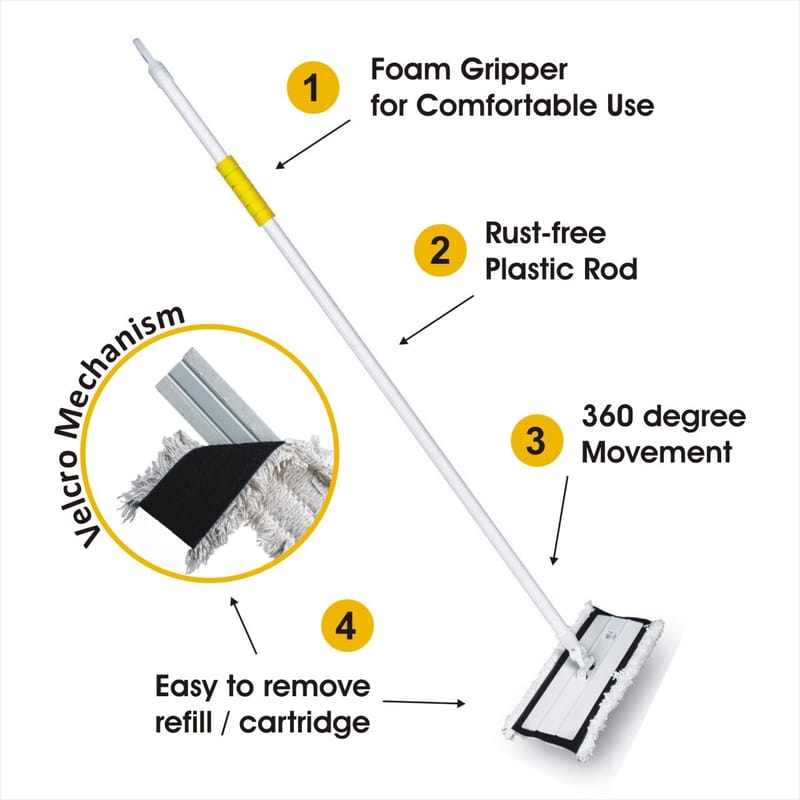 1 Foam Gripper for Comfortable Use

2 Rust-free Plastic Rod

Velcro Mechanism

3 360 degree Movement

4

Easy to remove refill / cartridge