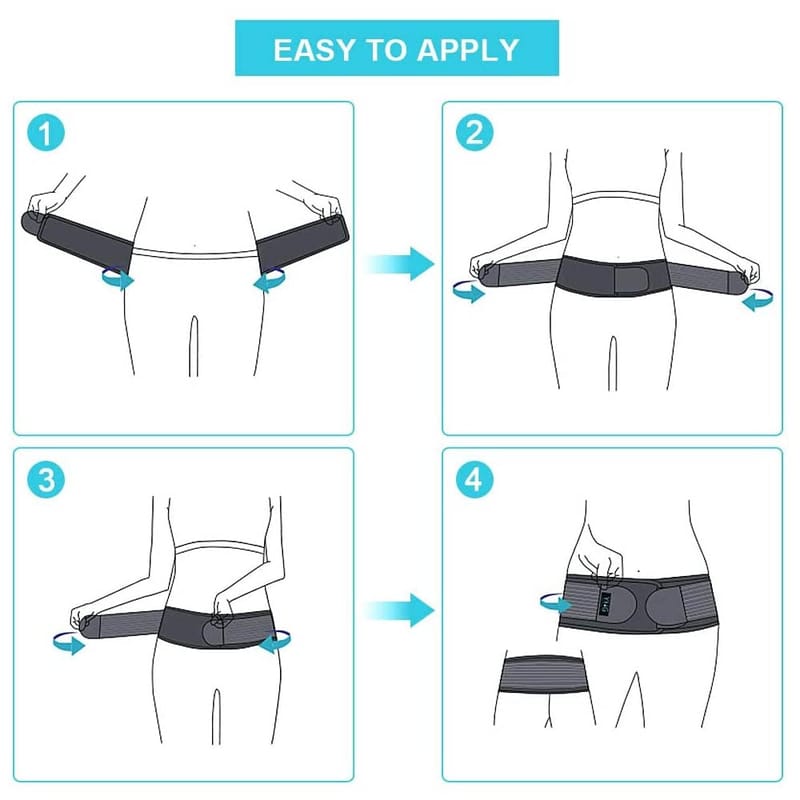 EASY TO APPLY

1

2

3

4