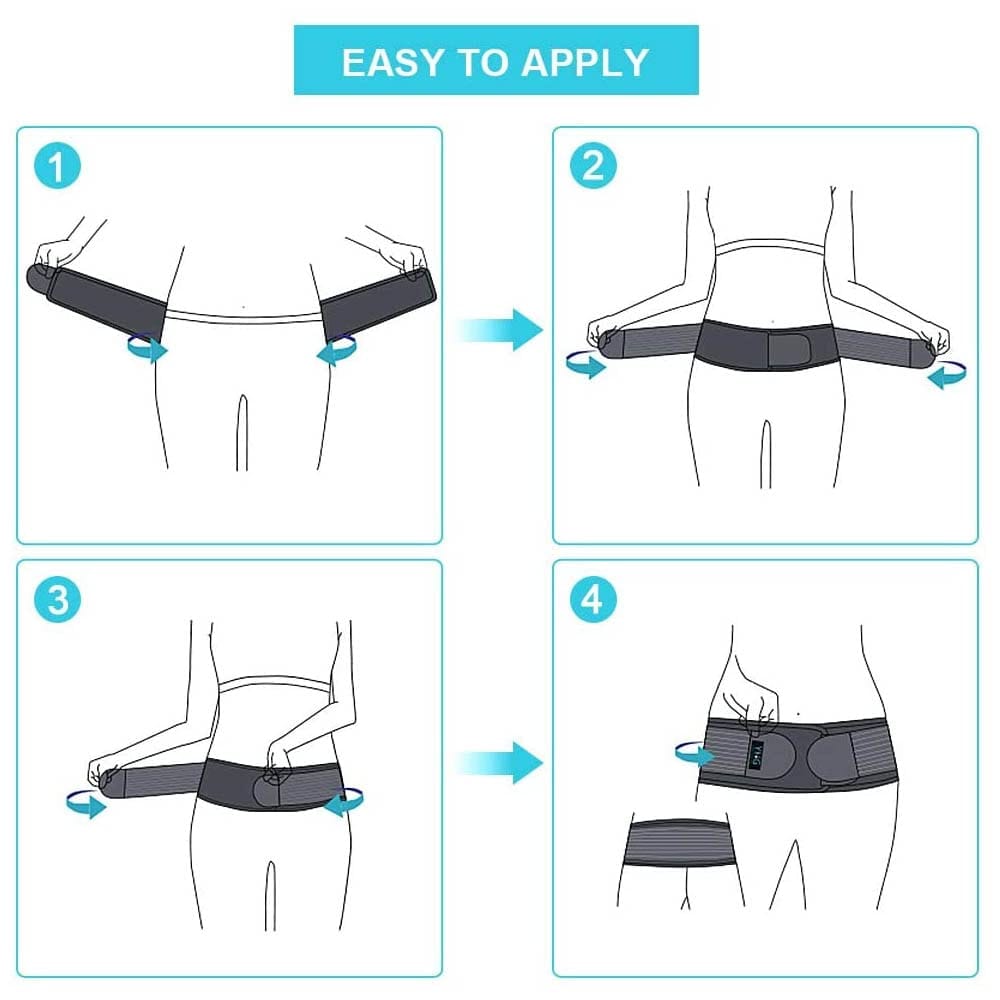 EASY TO APPLY

1

2

3

4