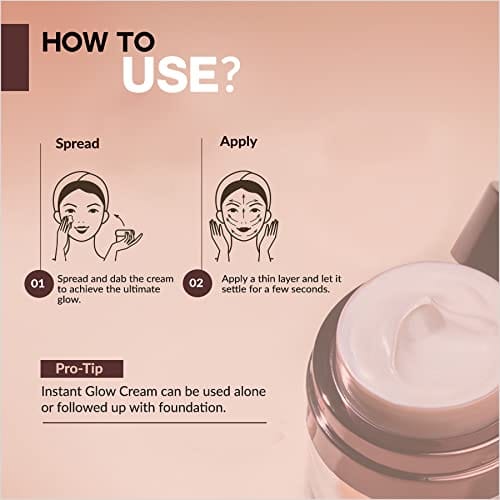 HOW TO
USE?

Spread

01 Spread and dab the cream to achieve the ultimate glow.

Apply

02 Apply a thin layer and let it settle for a few seconds.

Pro-Tip

Instant Glow Cream can be used alone or followed up with foundation.