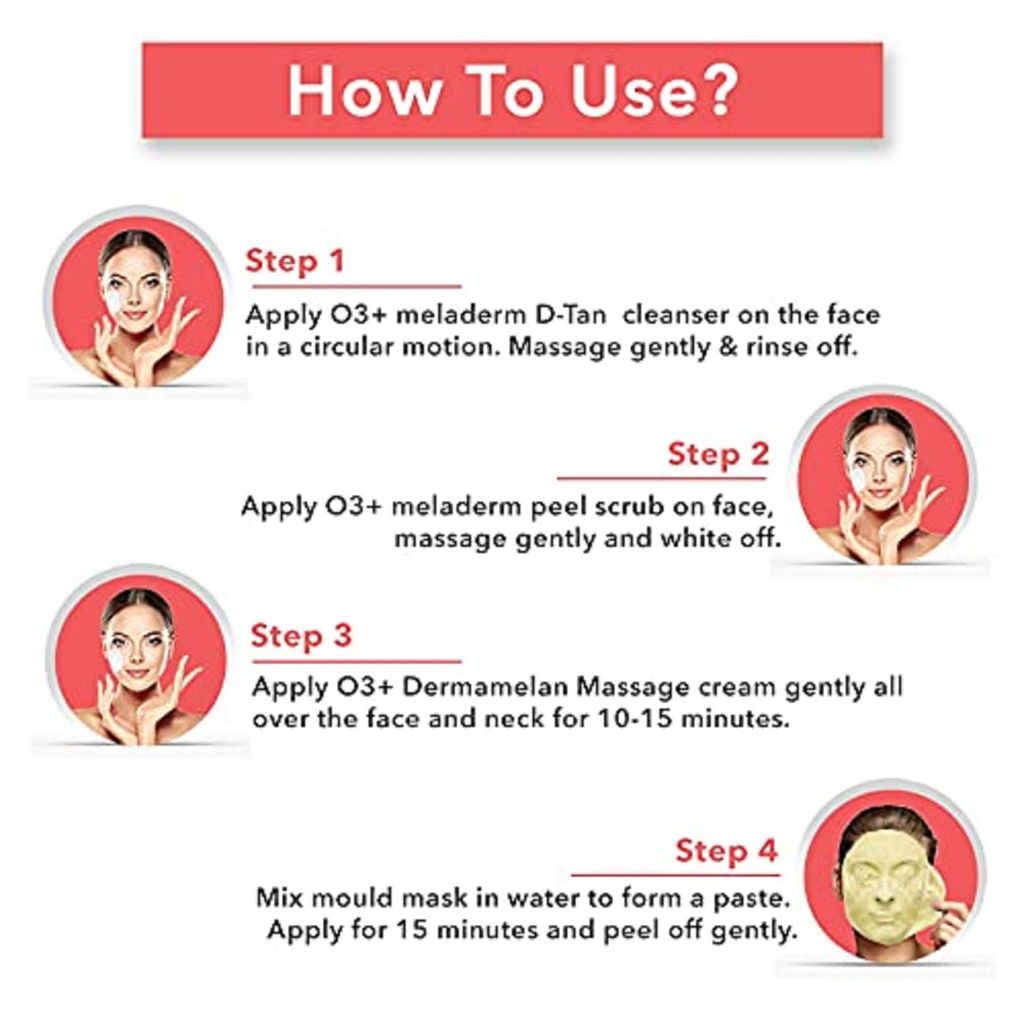 How To Use?

Step 1

Apply O3+ meladerm D-Tan cleanser on the face in a circular motion. Massage gently & rinse off.

Step 2

Apply O3+ meladerm peel scrub on face, massage gently and white off.

Step 3

Apply O3+ Dermamelan Massage cream gently all over the face and neck for 10-15 minutes.

Step 4

Mix mould mask in water to form a paste. Apply for 15 minutes and peel off gently.