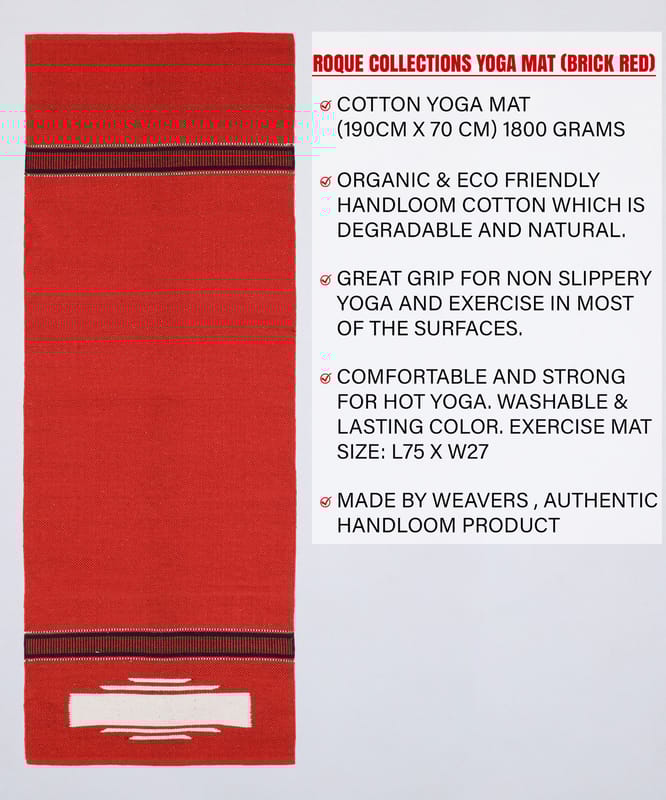 ROQUE COLLECTIONS YOGA MAT (BRICK RED)

COTTON YOGA MAT (190CM X 70 CM) 1800 GRAMS

ORGANIC & ECO FRIENDLY HANDLOOM COTTON WHICH IS DEGRADABLE AND NATURAL.

GREAT GRIP FOR NON SLIPPERY YOGA AND EXERCISE IN MOST OF THE SURFACES.

COMFORTABLE AND STRONG FOR HOT YOGA. WASHABLE & LASTING COLOR. EXERCISE MAT SIZE: L75 X W27

MADE BY WEAVERS , AUTHENTIC HANDLOOM PRODUCT