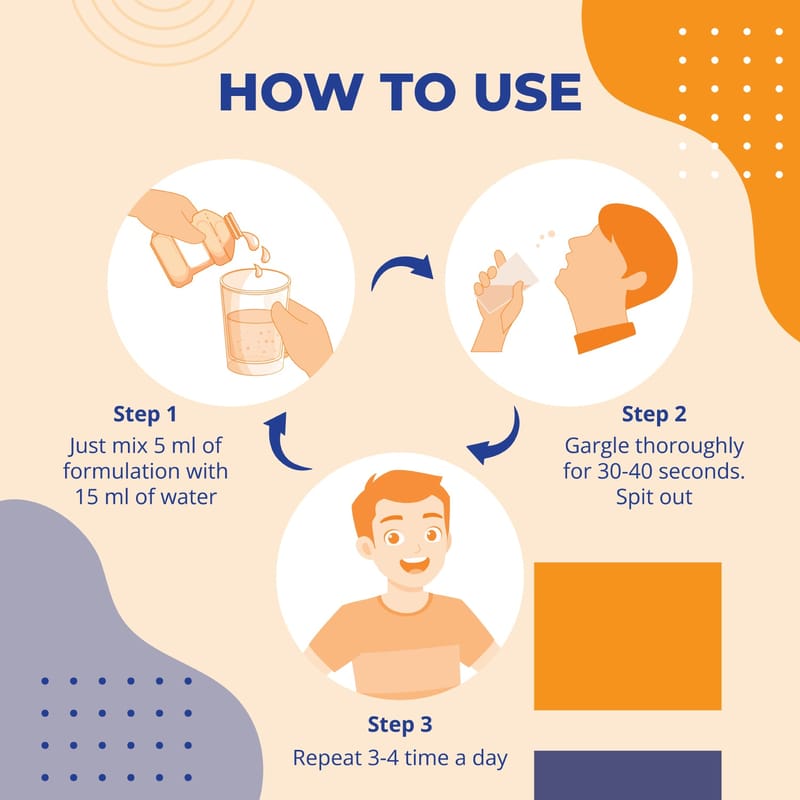 HOW TO USE

Step 1
Just mix 5 ml of formulation with 15 ml of water

Step 2
Gargle thoroughly for 30-40 seconds. Spit out

Step 3
Repeat 3-4 time a day